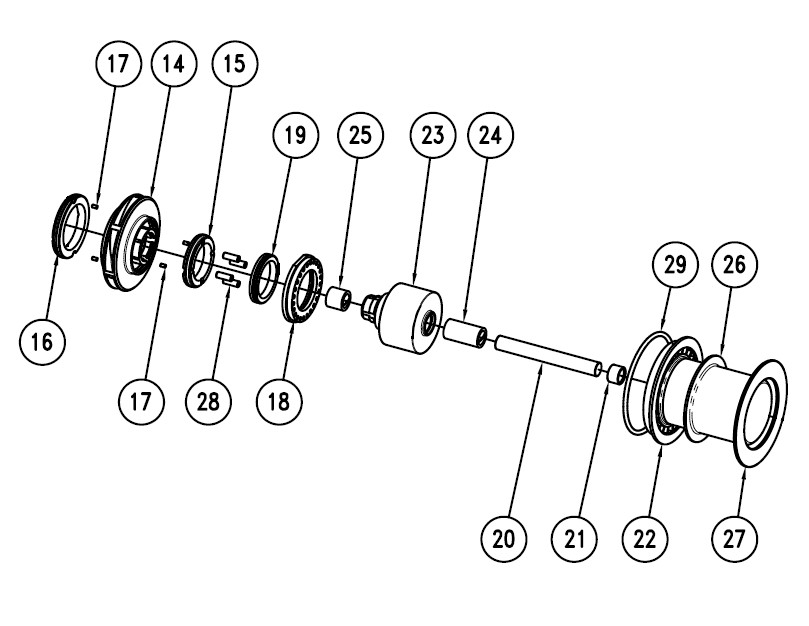 17
14
15
19
25
23
24
29
26
16
17
28
18
20
21
22
27