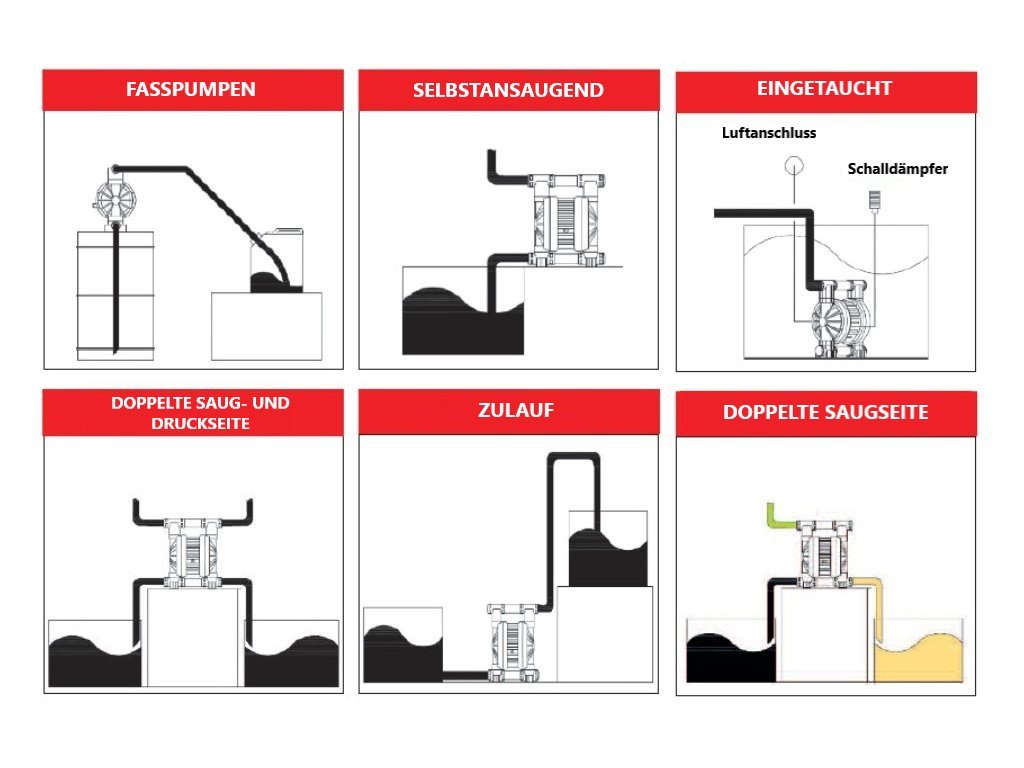 FASSPUMPEN

SELBSTANSAUGEND

EINGETAUCHT

Luftanschluss

Schalldämpfer

DOPPELTE SAUG- UND DRUCKSEITE

ZULAUF

DOPPELTE SAUGSEITE