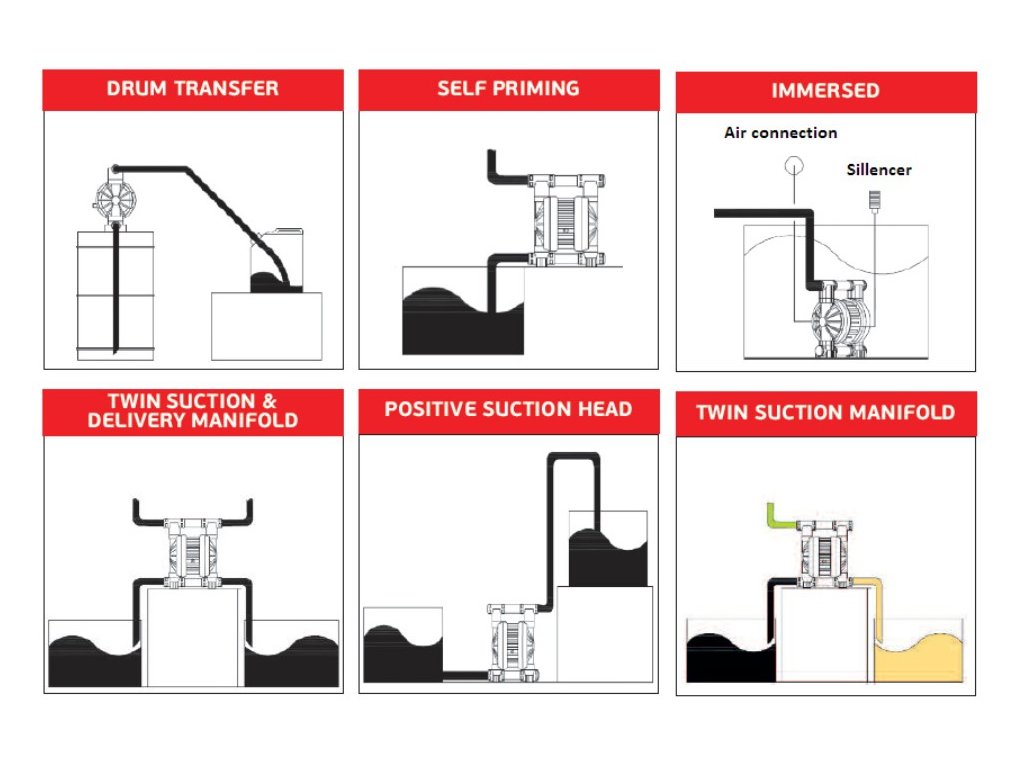 DRUM TRANSFER

SELF PRIMING

IMMERSED

Air connection

Sillencer

TWIN SUCTION & DELIVERY MANIFOLD

POSITIVE SUCTION HEAD

TWIN SUCTION MANIFOLD