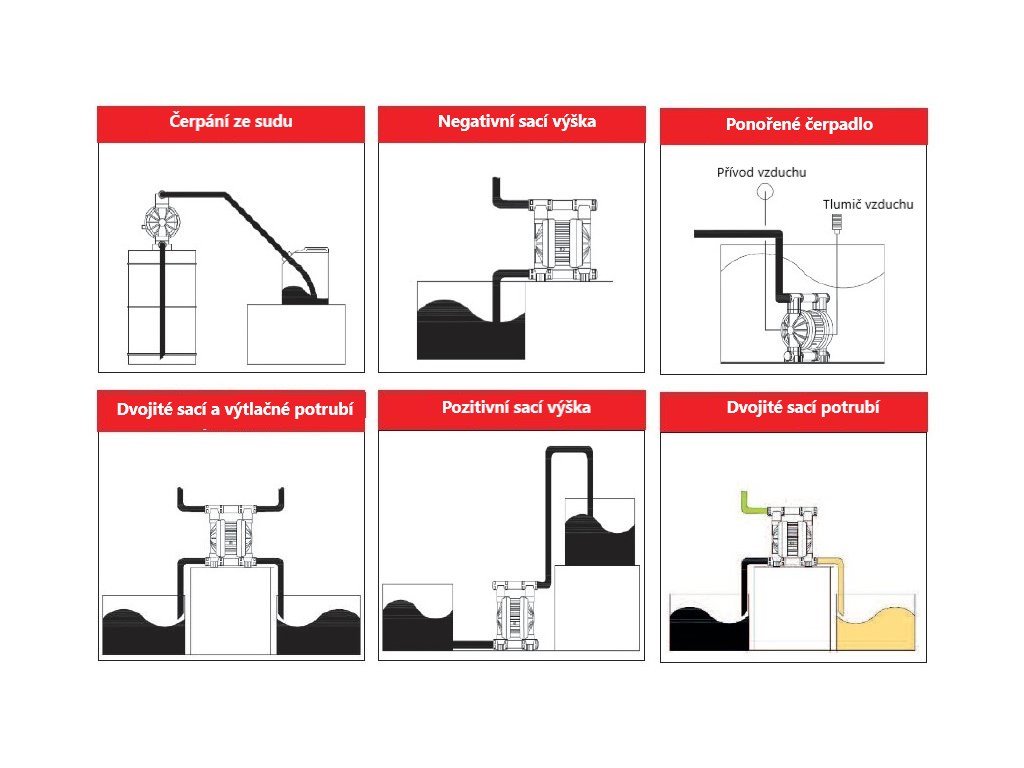 Čerpání ze sudu

Negativní sací výška

Ponořené čerpadlo

Přívod vzduchu

Tlumič vzduchu

Dvojité sací a výtlačné potrubí

Pozitivní sací výška

Dvojité sací potrubí