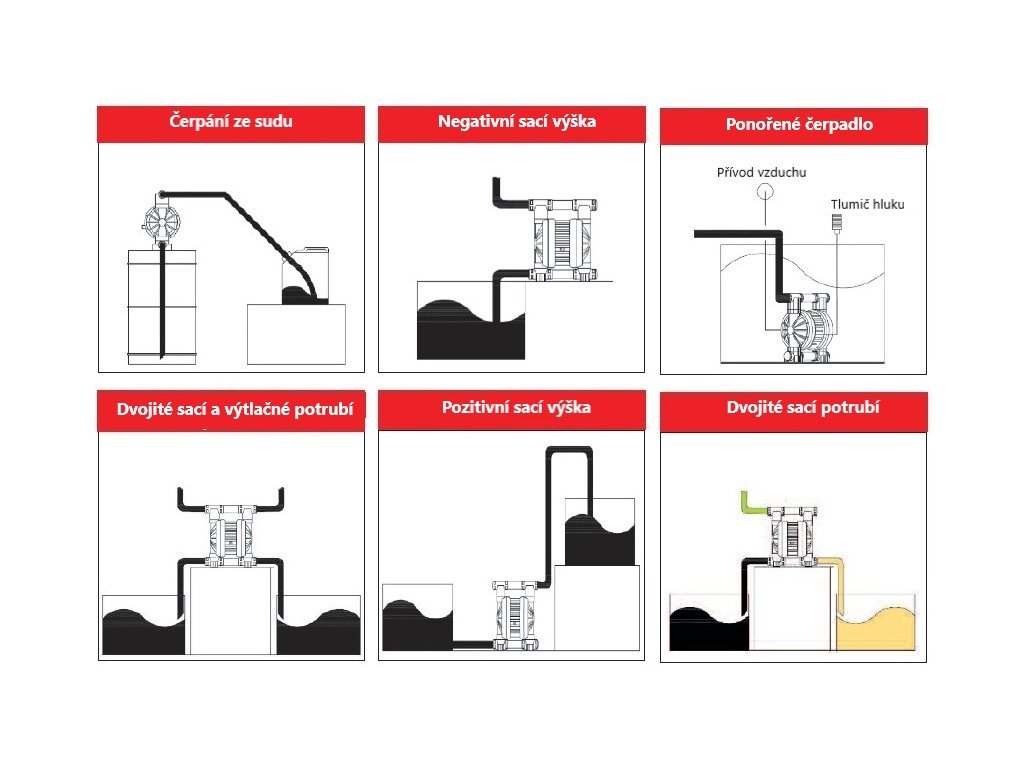 Čerpání ze sudu

Negativní sací výška

Ponořené čerpadlo

Přívod vzduchu

Tlumič hluku

Dvojité sací a výtlačné potrubí

Pozitivní sací výška

Dvojité sací potrubí