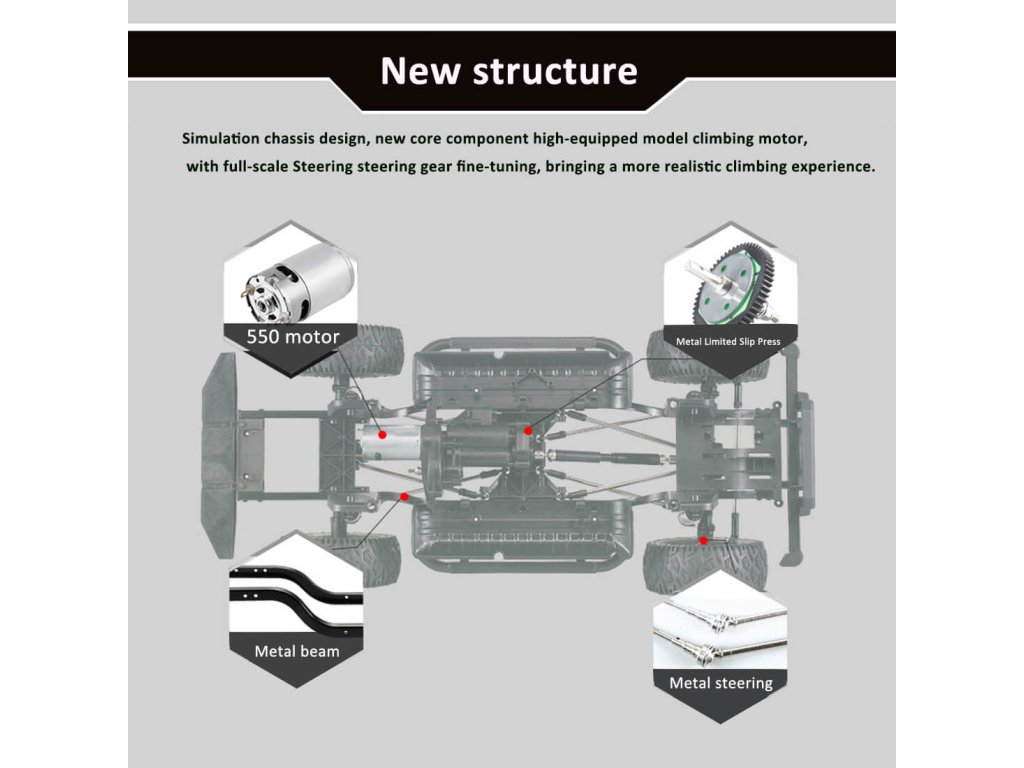 New structure

Simulation chassis design, new core component high-equipped model climbing motor, with full-scale Steering steering gear fine-tuning, bringing a more realistic climbing experience.

550 motor

Metal Limited Slip Press

Metal beam

Metal steering