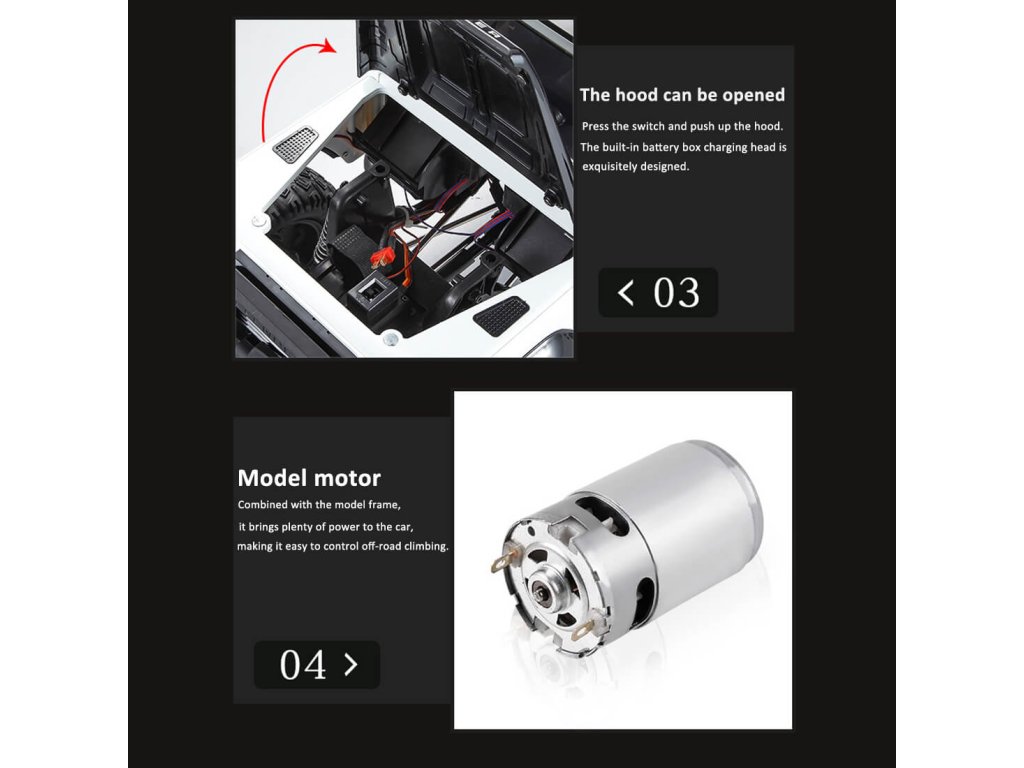 The hood can be opened

Press the switch and push up the hood. The built-in battery box charging head is exquisitely designed.

< 03

Model motor

Combined with the model frame, it brings plenty of power to the car, making it easy to control off-road climbing.

04 >