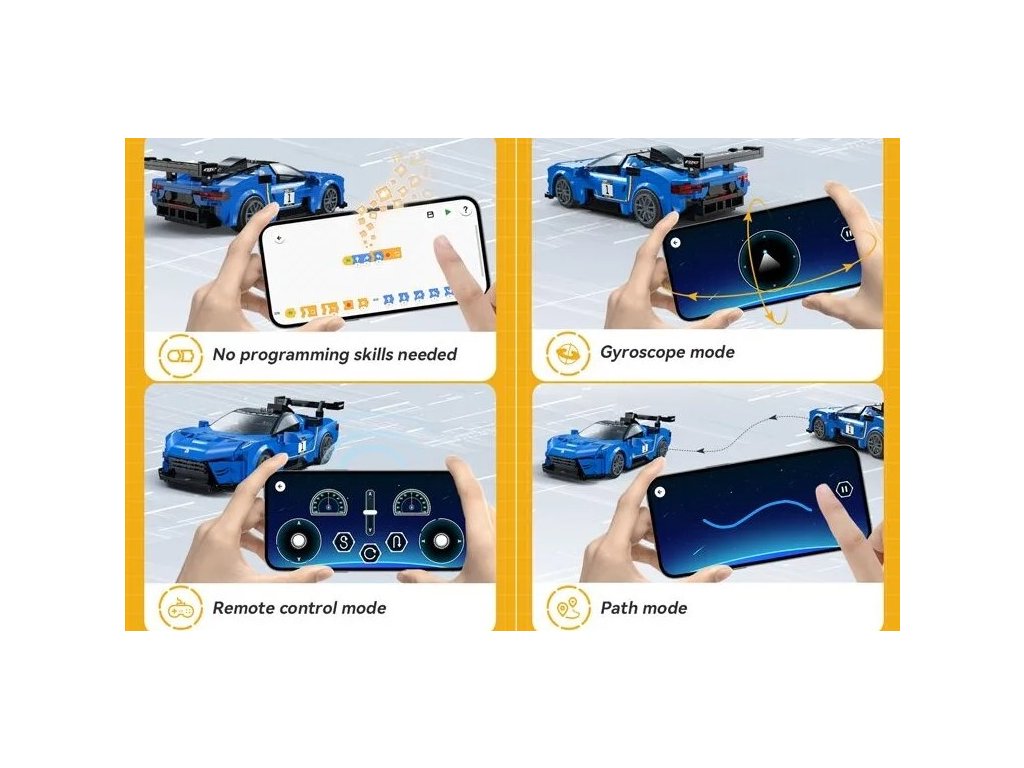 No programming skills needed

Gyroscope mode

Remote control mode

Path mode