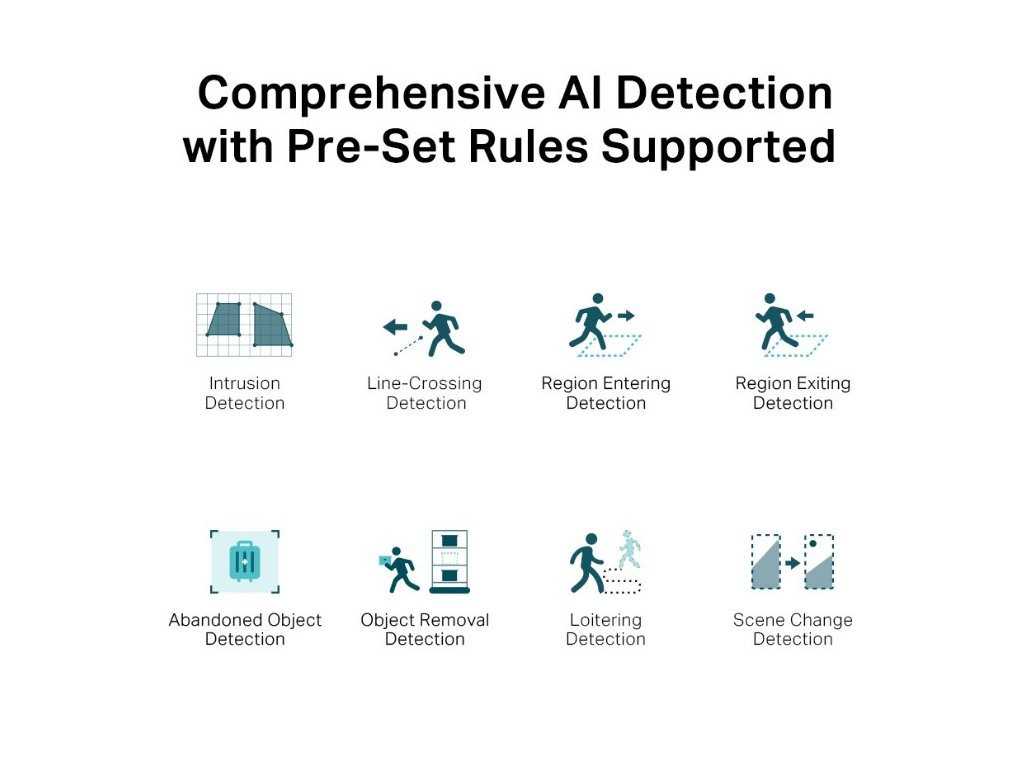 Comprehensive AI Detection with Pre-Set Rules Supported

Intrusion Detection

Line-Crossing Detection

Region Entering Detection

Region Exiting Detection

Abandoned Object Detection

Object Removal Detection

Loitering Detection

Scene Change Detection