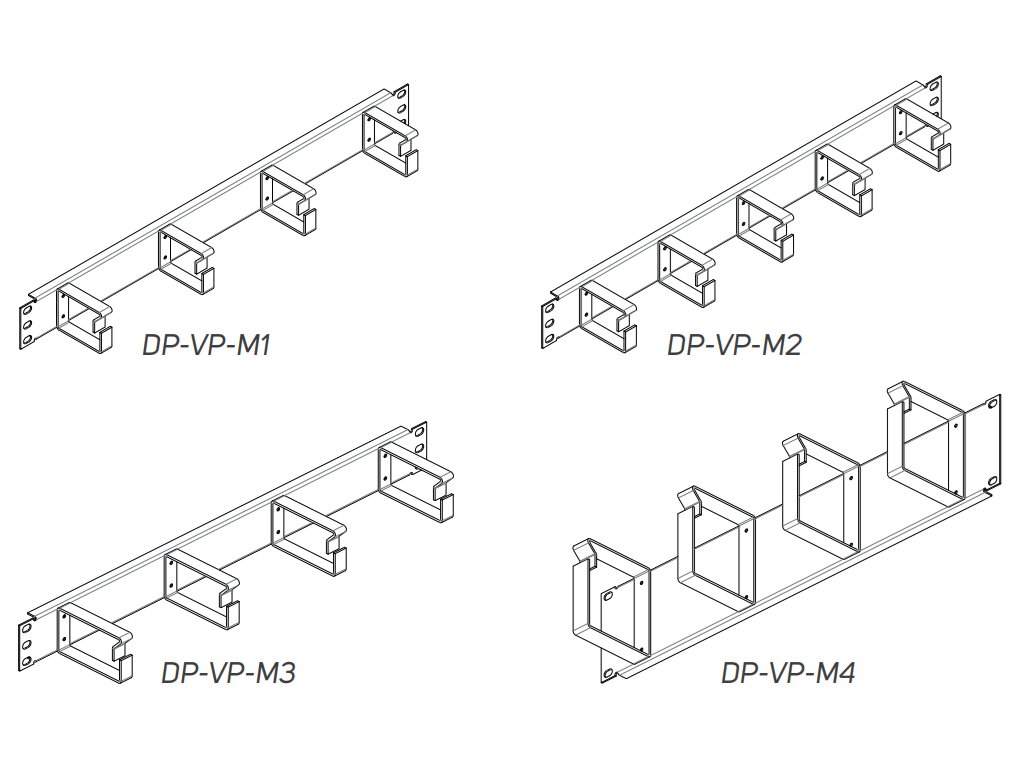 DP-VP-M1

DP-VP-M2

DP-VP-M3

DP-VP-M4