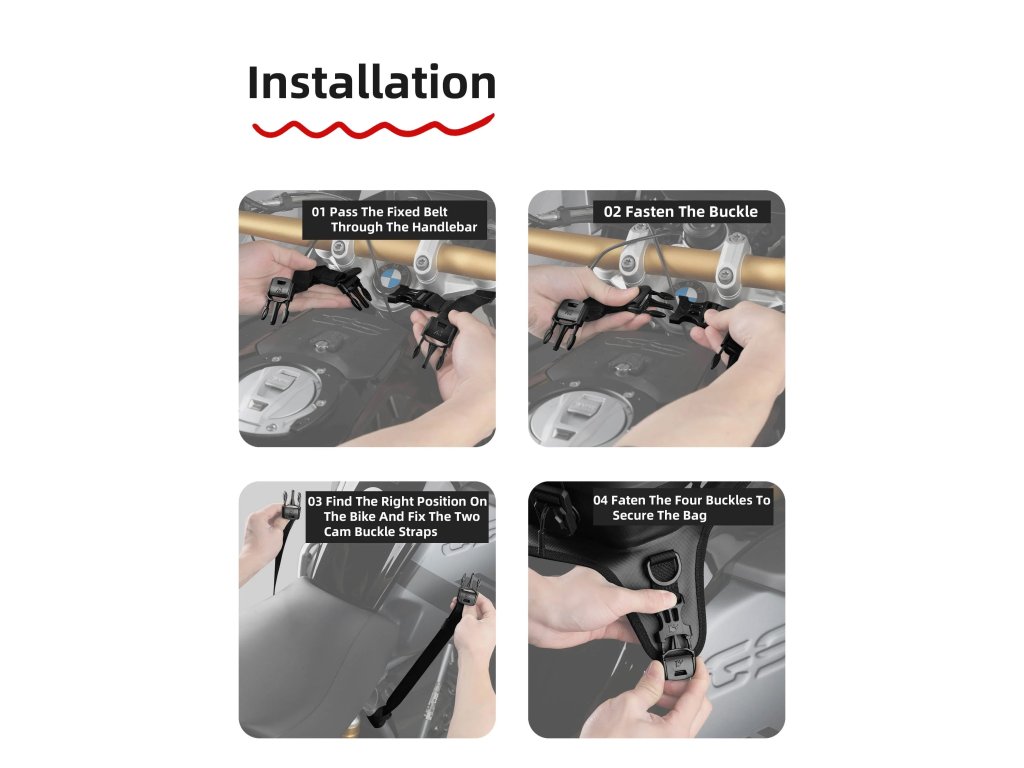 Installation

01 Pass The Fixed Belt Through The Handlebar

02 Fasten The Buckle

03 Find The Right Position On The Bike And Fix The Two Cam Buckle Straps

04 Faten The Four Buckles To Secure The Bag