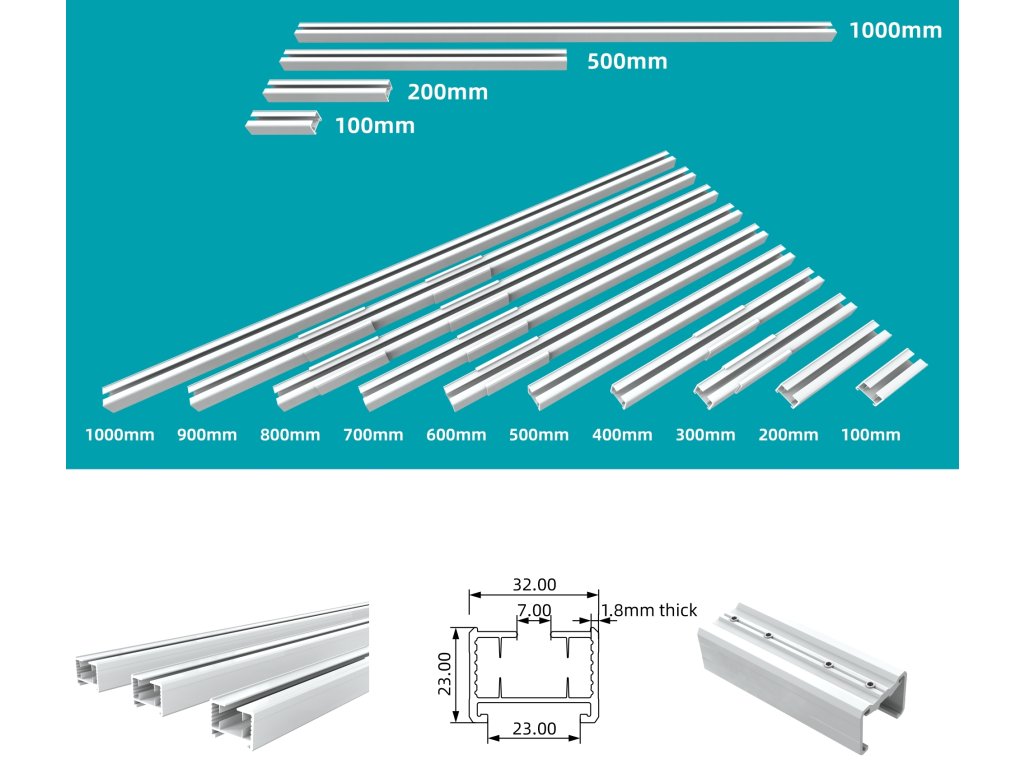 1000mm
500mm
200mm
100mm

1000mm 900mm 800mm 700mm 600mm 500mm 400mm 300mm 200mm 100mm

32.00
7.00
1.8mm thick
23.00
23.00