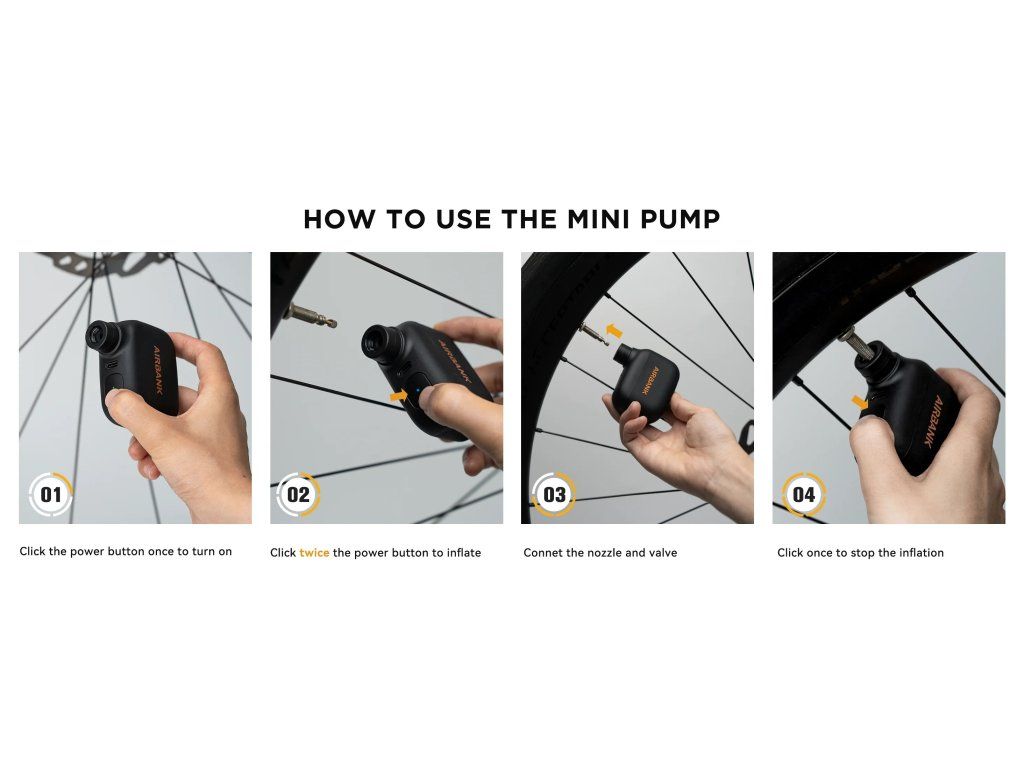 HOW TO USE THE MINI PUMP

AIRBANK

01

Click the power button once to turn on

AIRBANK

02

Click twice the power button to inflate

AIRBANK

03

Connet the nozzle and valve

AIRBANK

04

Click once to stop the inflation