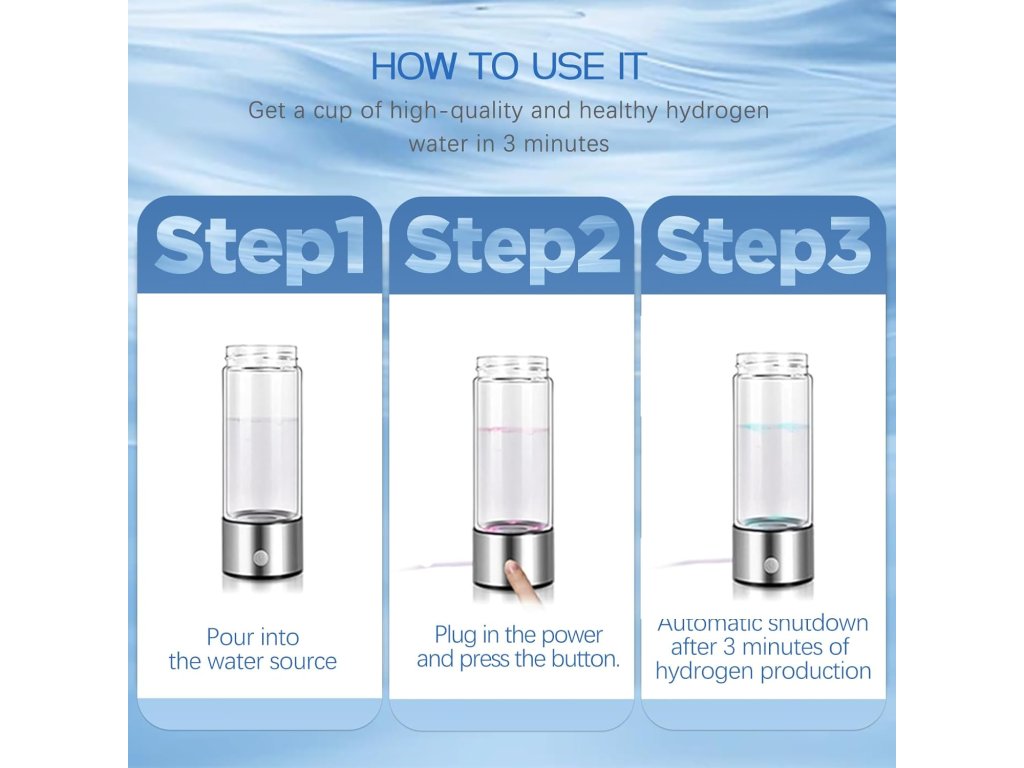 HOW TO USE IT

Get a cup of high-quality and healthy hydrogen water in 3 minutes

Step1

Pour into the water source

Step2

Plug in the power and press the button.

Step3

Automatic shutdown after 3 minutes of hydrogen production