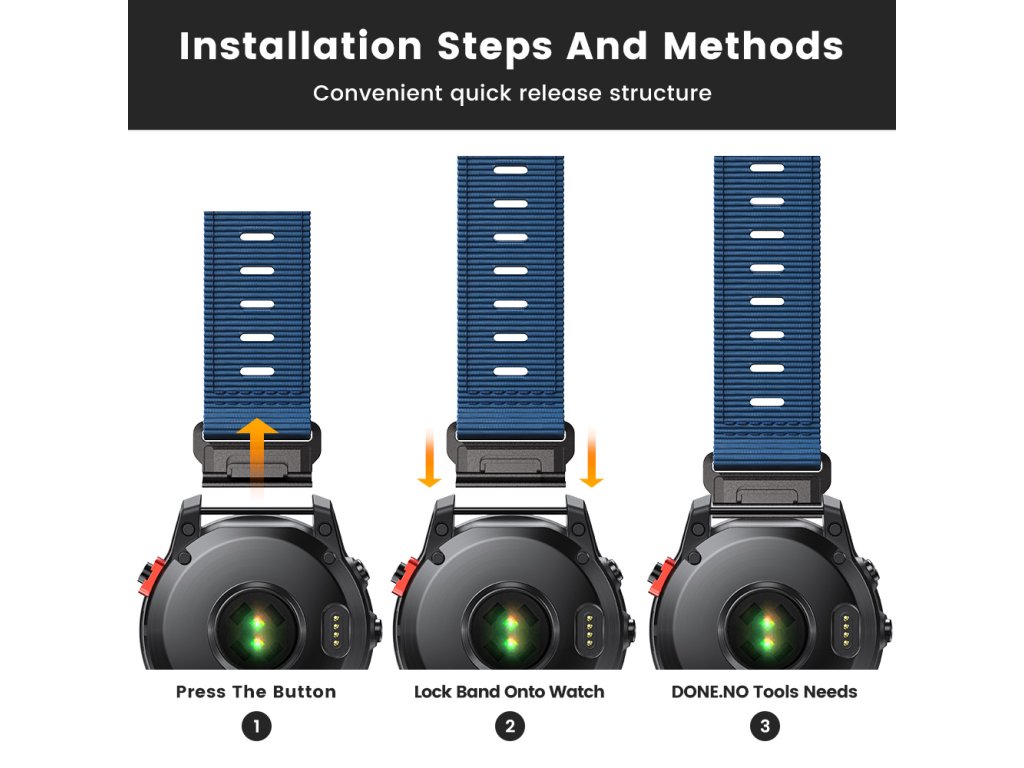 Installation Steps And Methods

Convenient quick release structure

Press The Button

1

Lock Band Onto Watch

2

DONE.NO Tools Needs

3