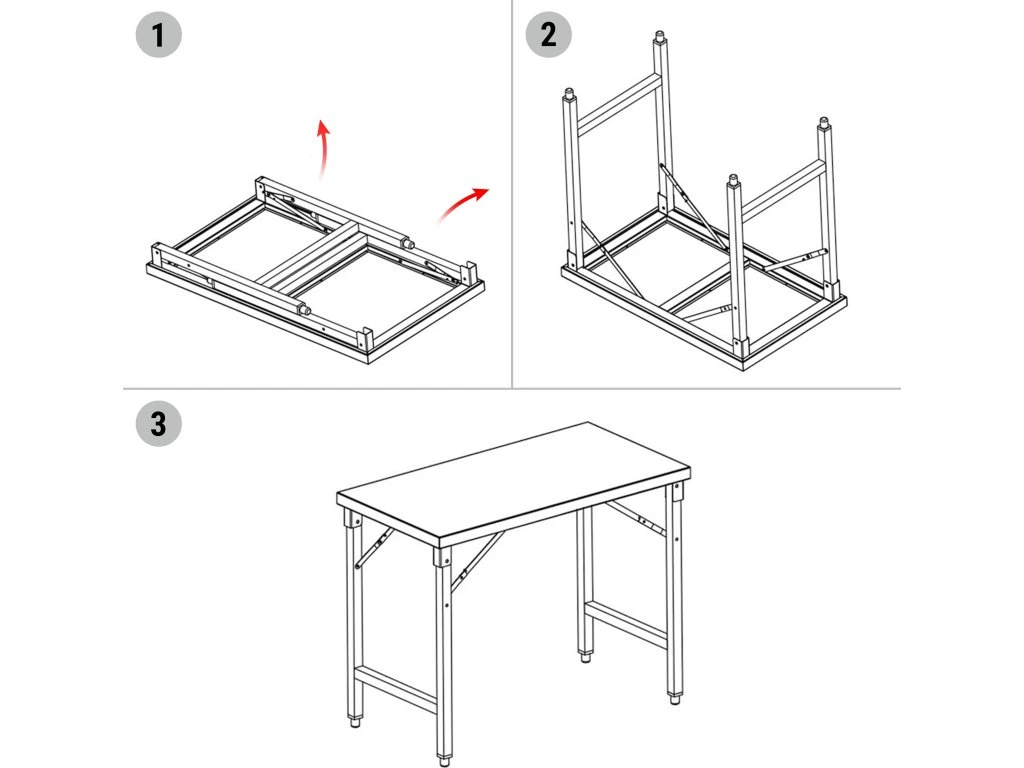 1

2

3