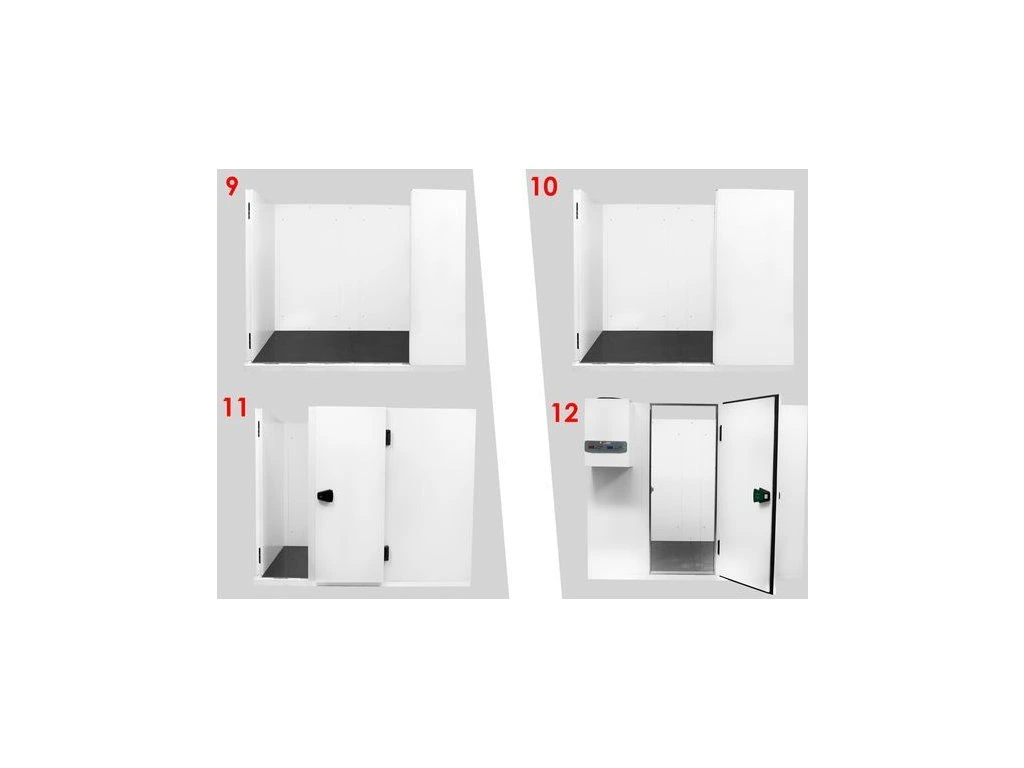 9

10

11

12