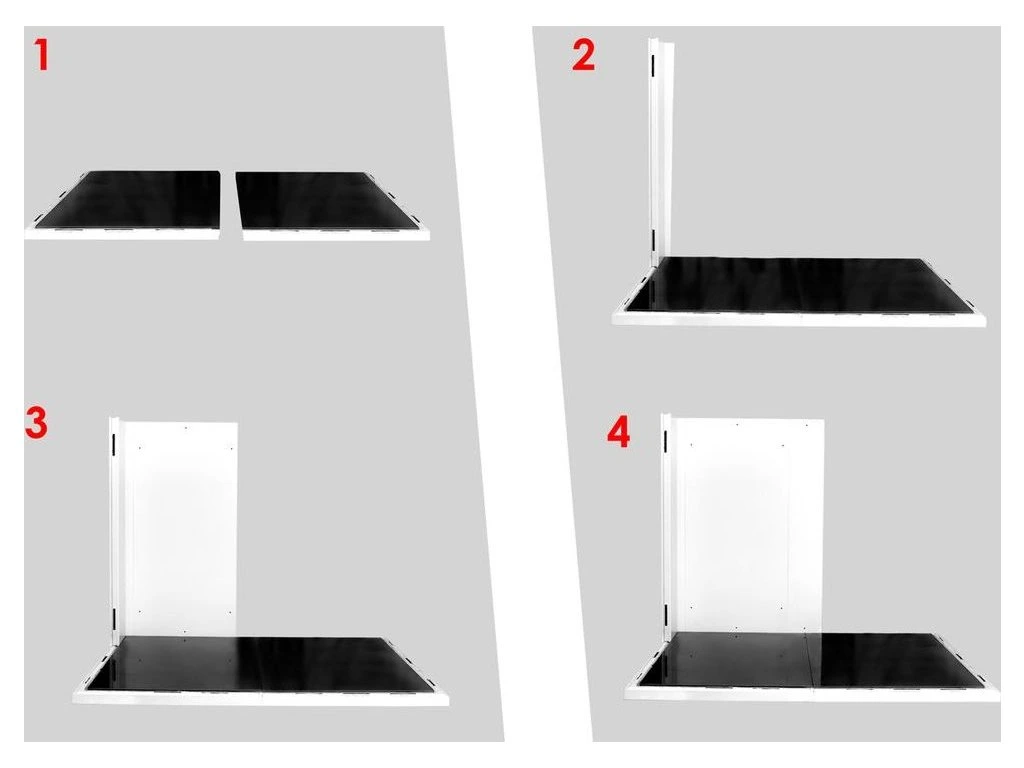 1

2

3

4