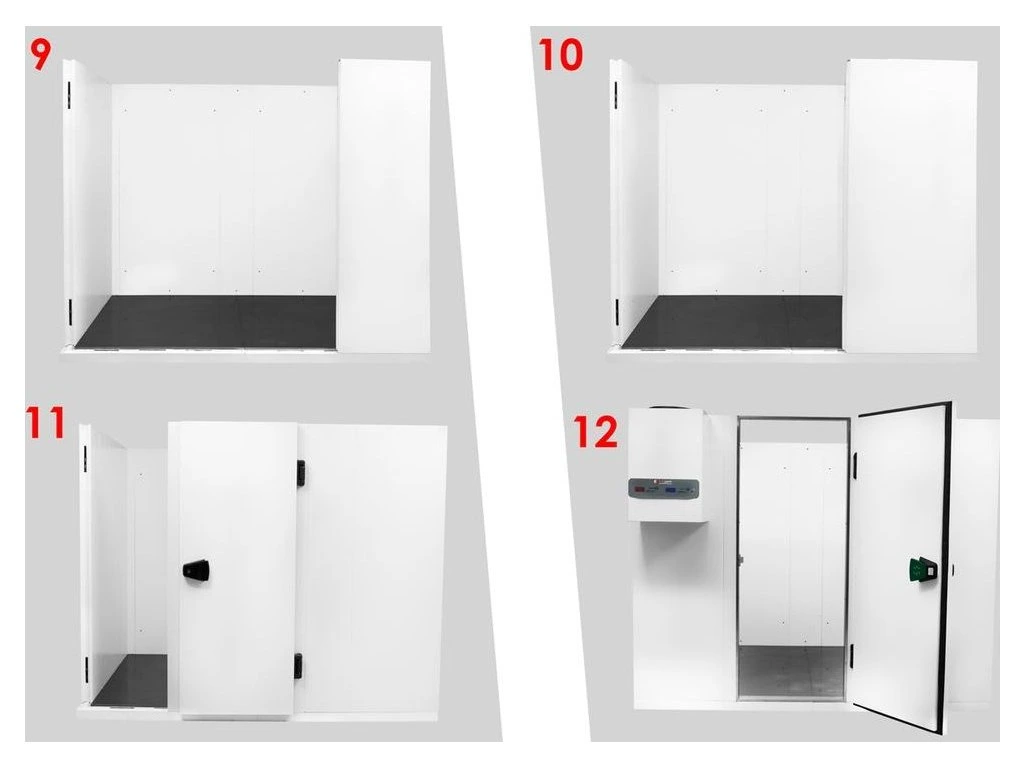 9

10

11

12