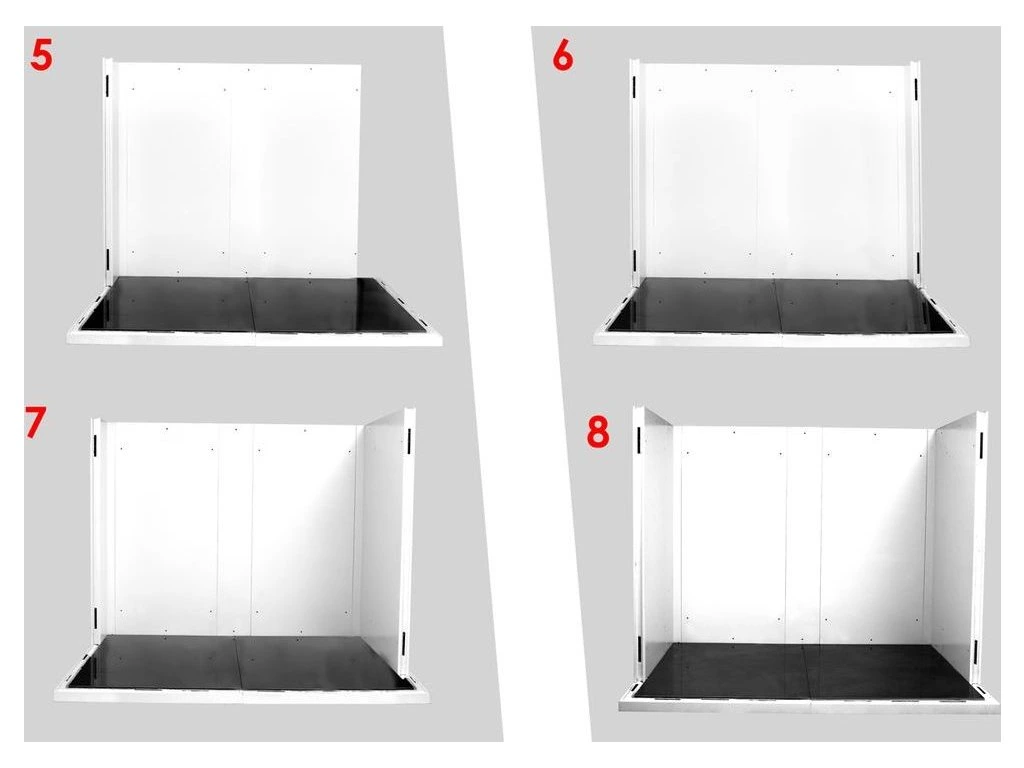 5

6

7

8