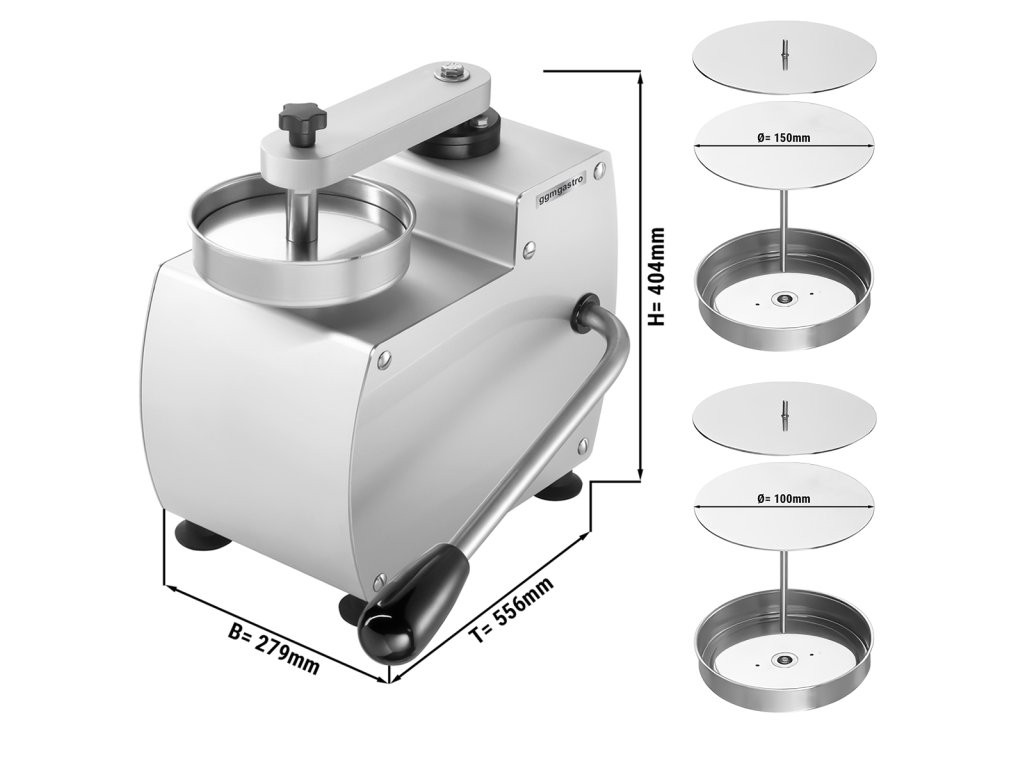 ggmgastro

H= 404mm

B= 279mm

T= 556mm

Ø= 150mm

Ø= 100mm