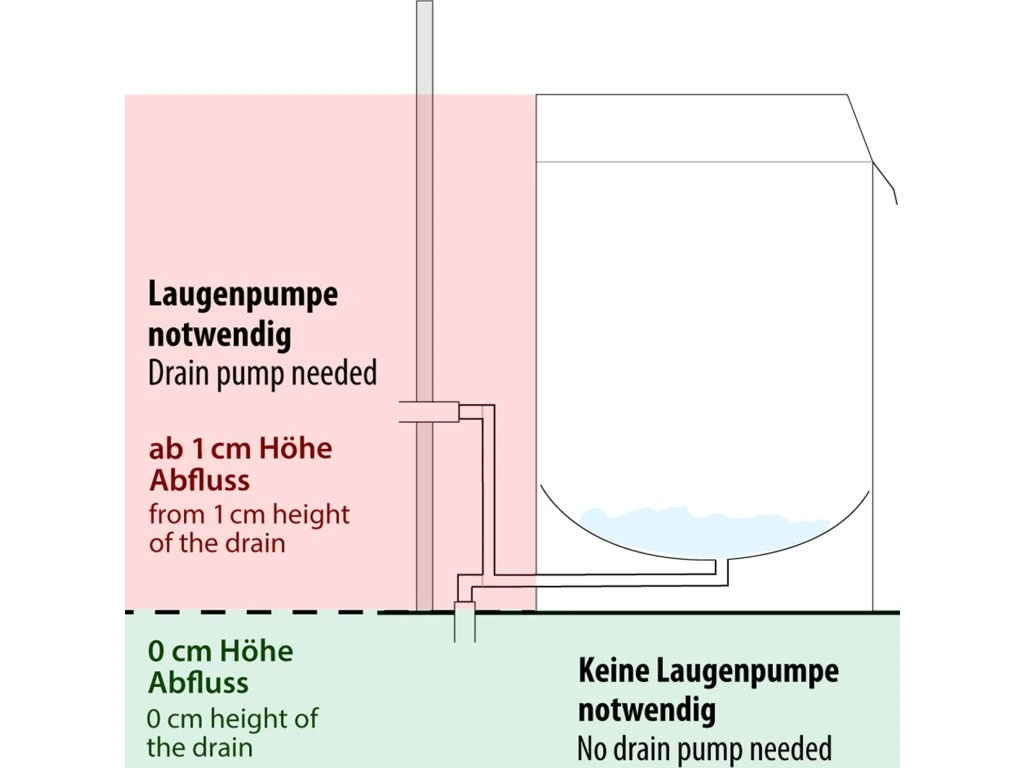 Laugenpumpe notwendig
Drain pump needed

ab 1 cm Höhe Abfluss
from 1 cm height of the drain

0 cm Höhe Abfluss
0 cm height of the drain

Keine Laugenpumpe notwendig
No drain pump needed