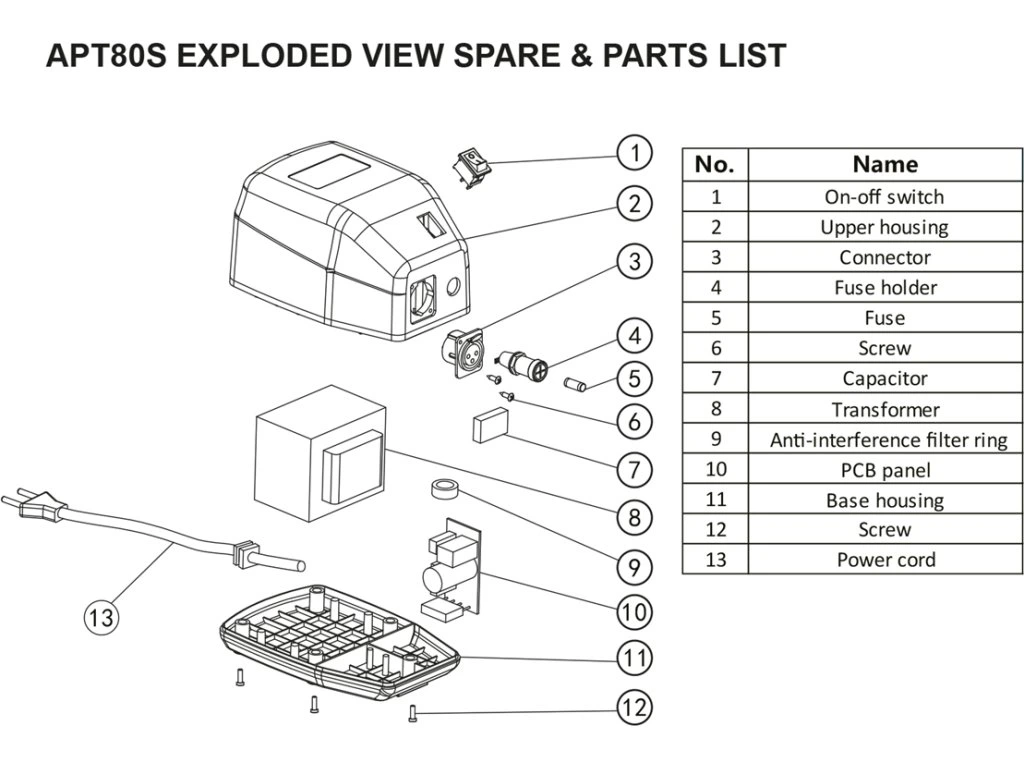 APT80S EXPLODED VIEW SPARE & PARTS LIST

1
2
3
4
5
6
7
8
9
10
11
12
13

| No. | Name |
|---|---|
| 1 | On-off switch |
| 2 | Upper housing |
| 3 | Connector |
| 4 | Fuse holder |
| 5 | Fuse |
| 6 | Screw |
| 7 | Capacitor |
| 8 | Transformer |
| 9 | Anti-interference filter ring |
| 10 | PCB panel |
| 11 | Base housing |
| 12 | Screw |
| 13 | Power cord |