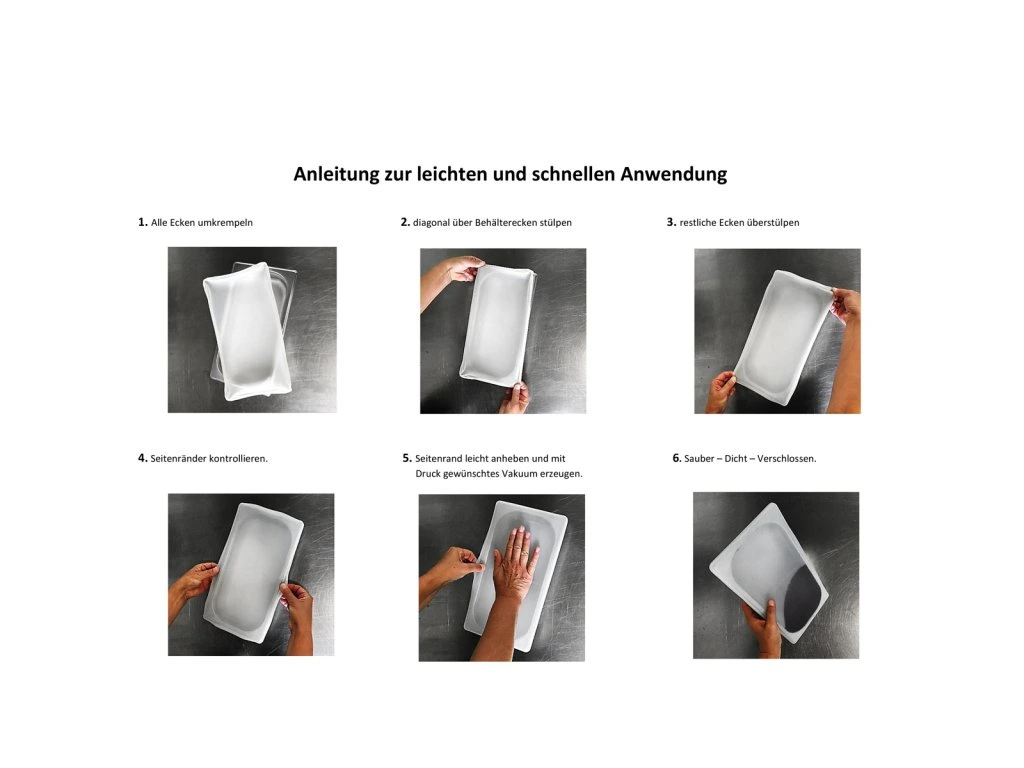 Anleitung zur leichten und schnellen Anwendung

1. Alle Ecken umkrempeln

2. diagonal über Behälterecken stülpen

3. restliche Ecken überstülpen

4. Seitenränder kontrollieren.

5. Seitenrand leicht anheben und mit Druck gewünschtes Vakuum erzeugen.

6. Sauber – Dicht – Verschlossen.