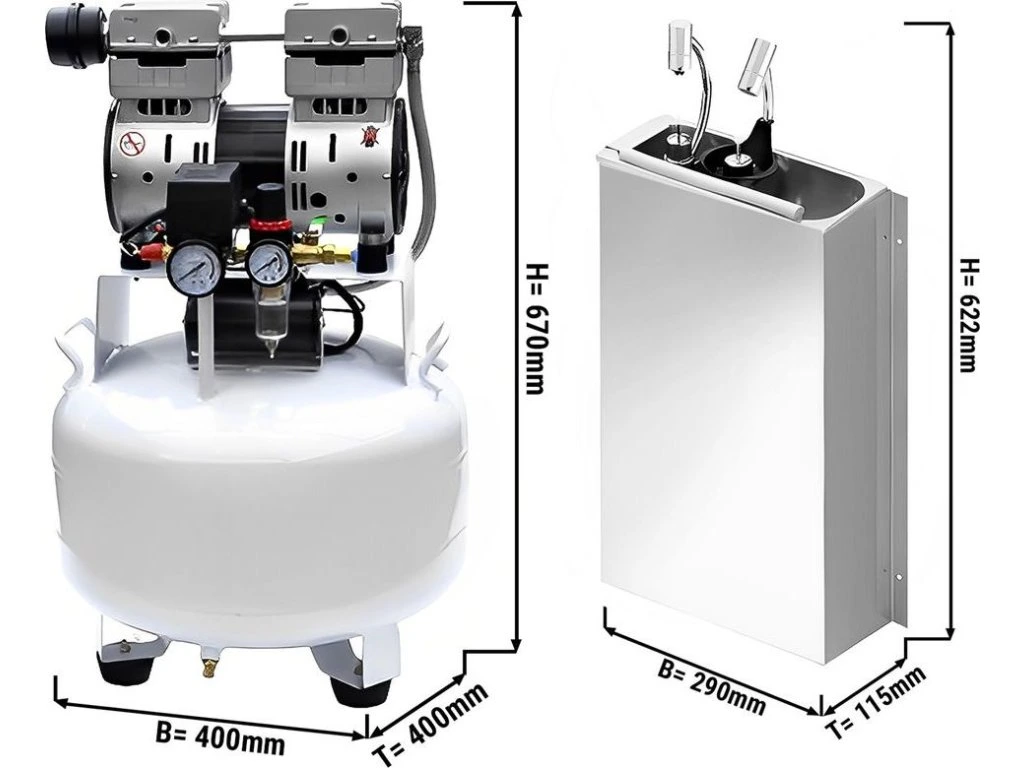 H= 670mm
B= 400mm
T= 400mm
H= 622mm
B= 290mm
T= 115mm