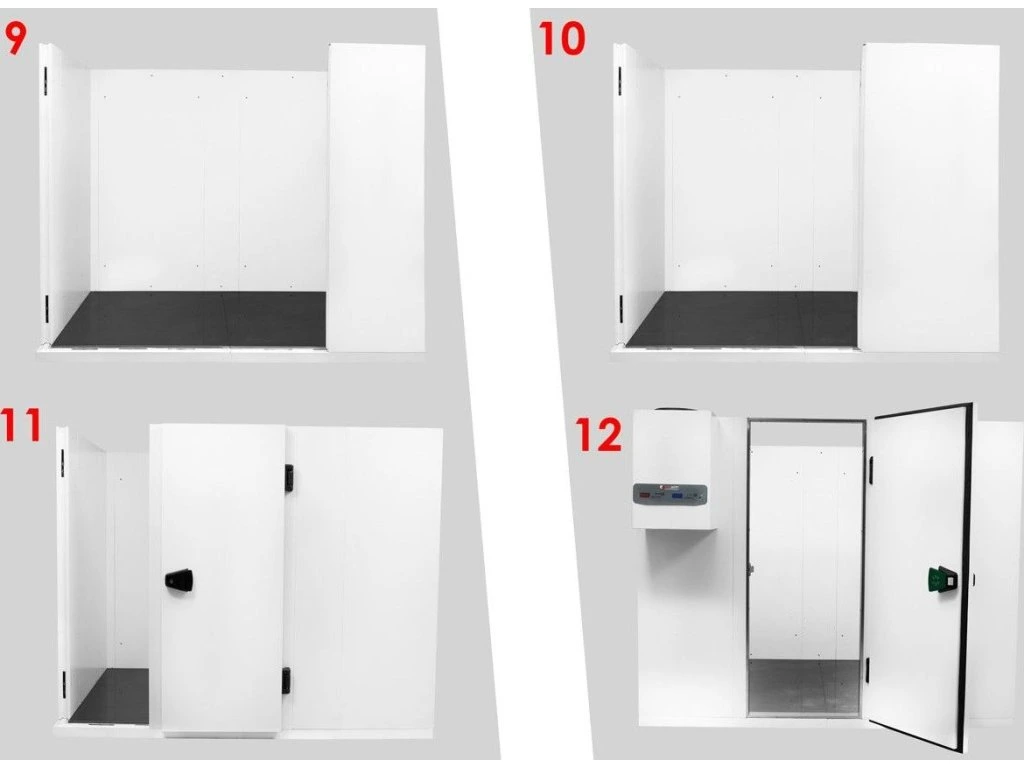 9

10

11

12