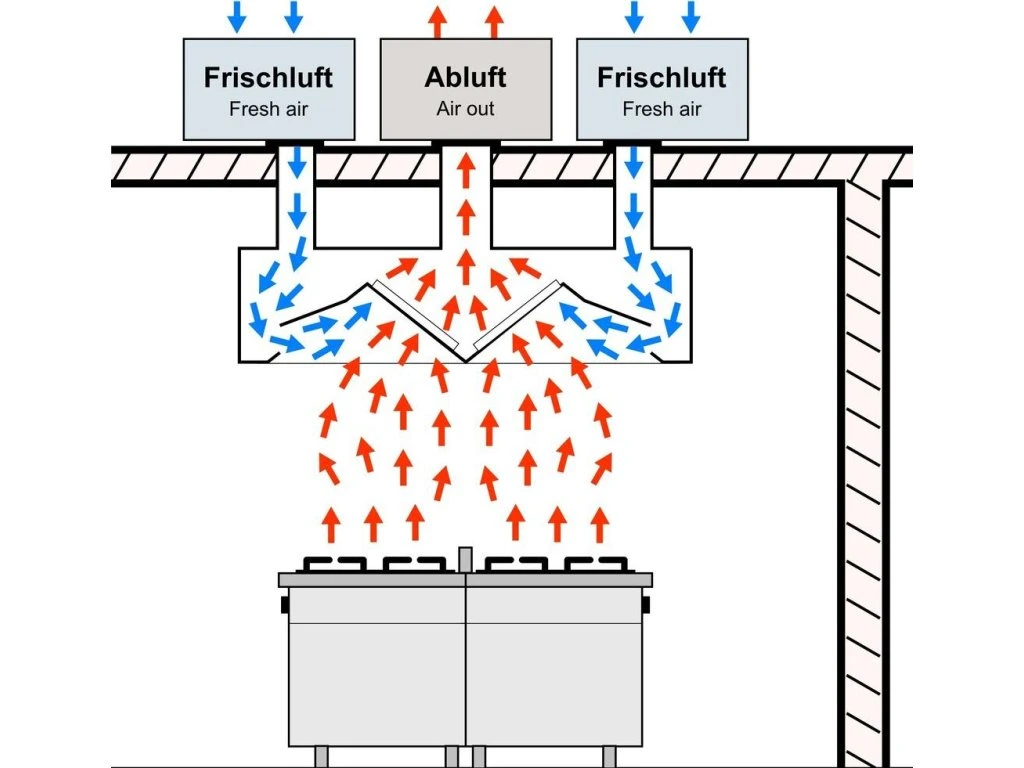 Frischluft
Fresh air

Abluft
Air out

Frischluft
Fresh air