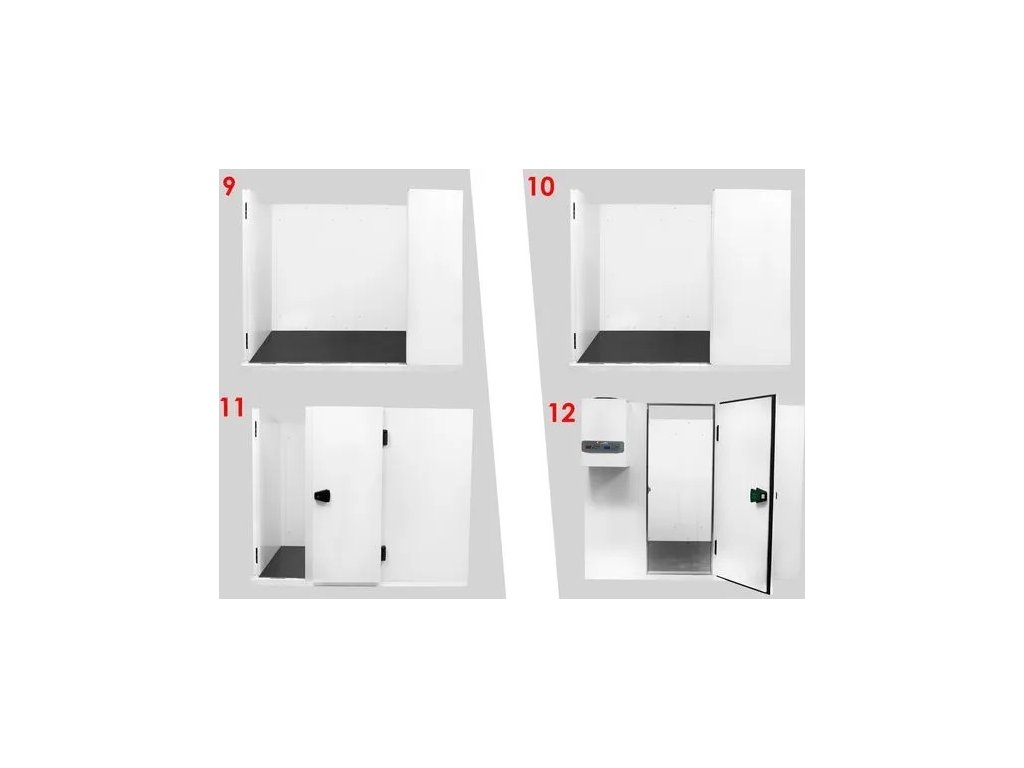 9

10

11

12