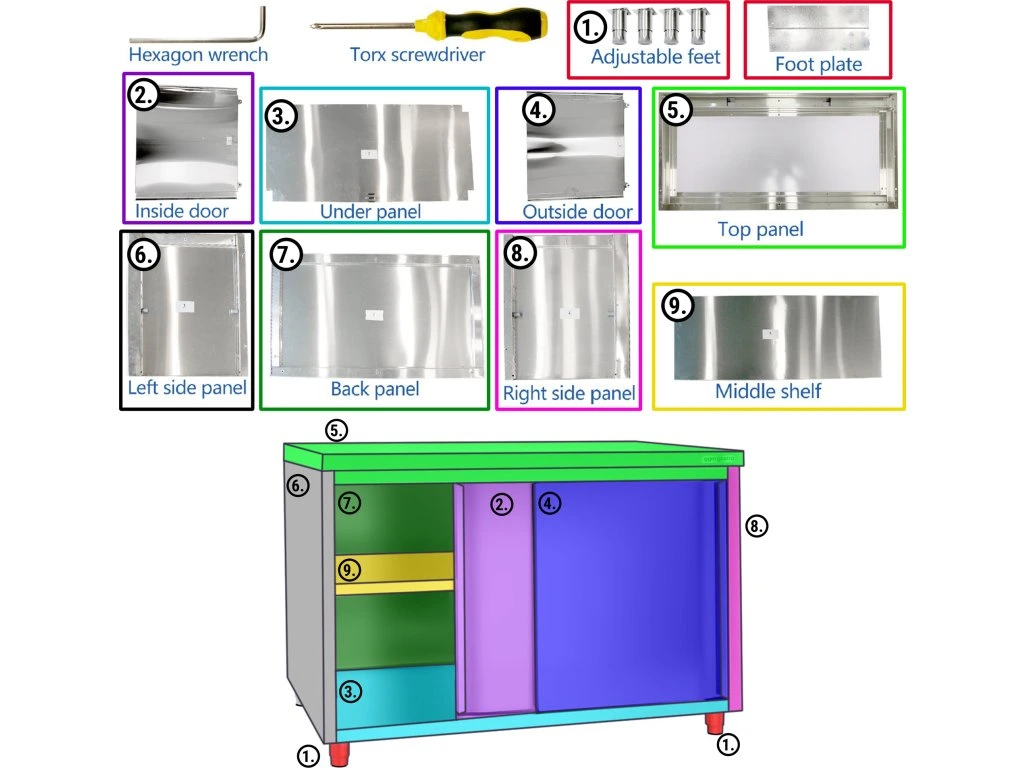 Hexagon wrench

Torx screwdriver

1. Adjustable feet

Foot plate

2. Inside door

3. Under panel

4. Outside door

5. Top panel

6. Left side panel

7. Back panel

8. Right side panel

9. Middle shelf

5.

6.

7.

2.

4.

8.

9.

3.

1.

1.