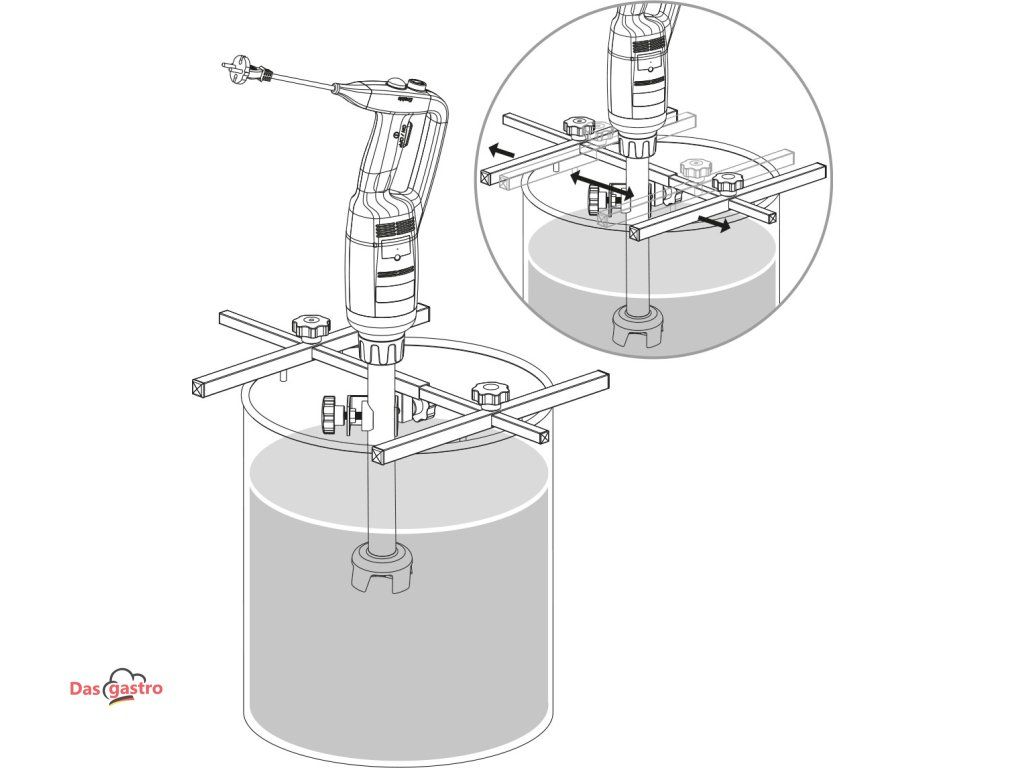 Das gastro