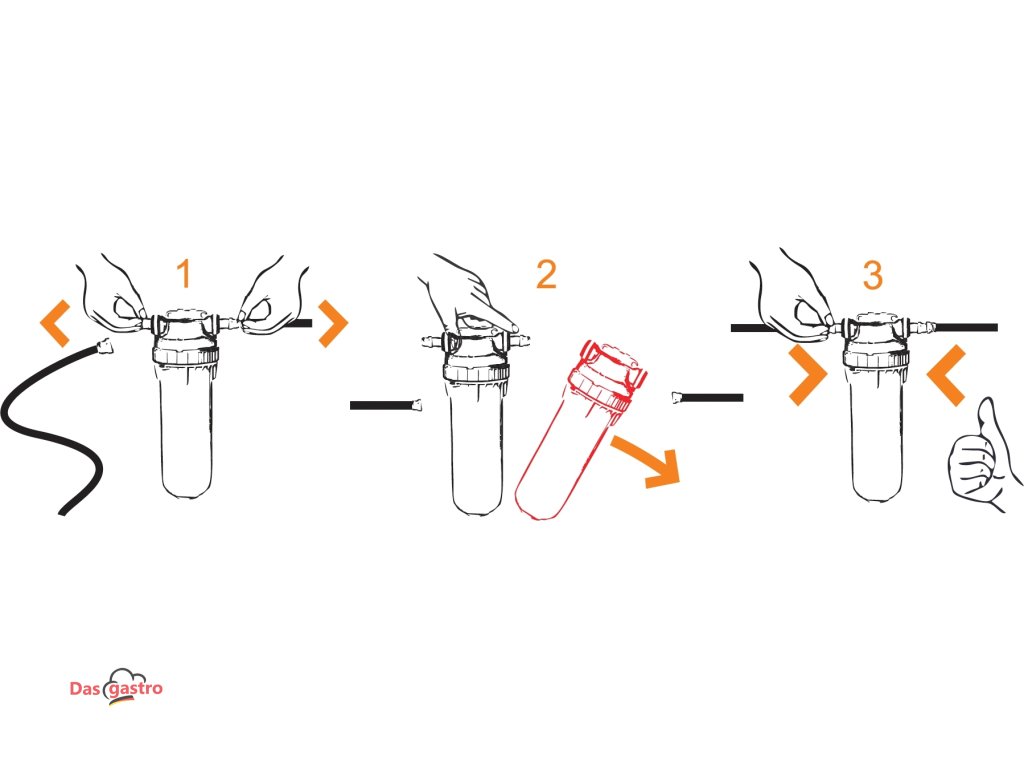 1

2

3

Das gastro