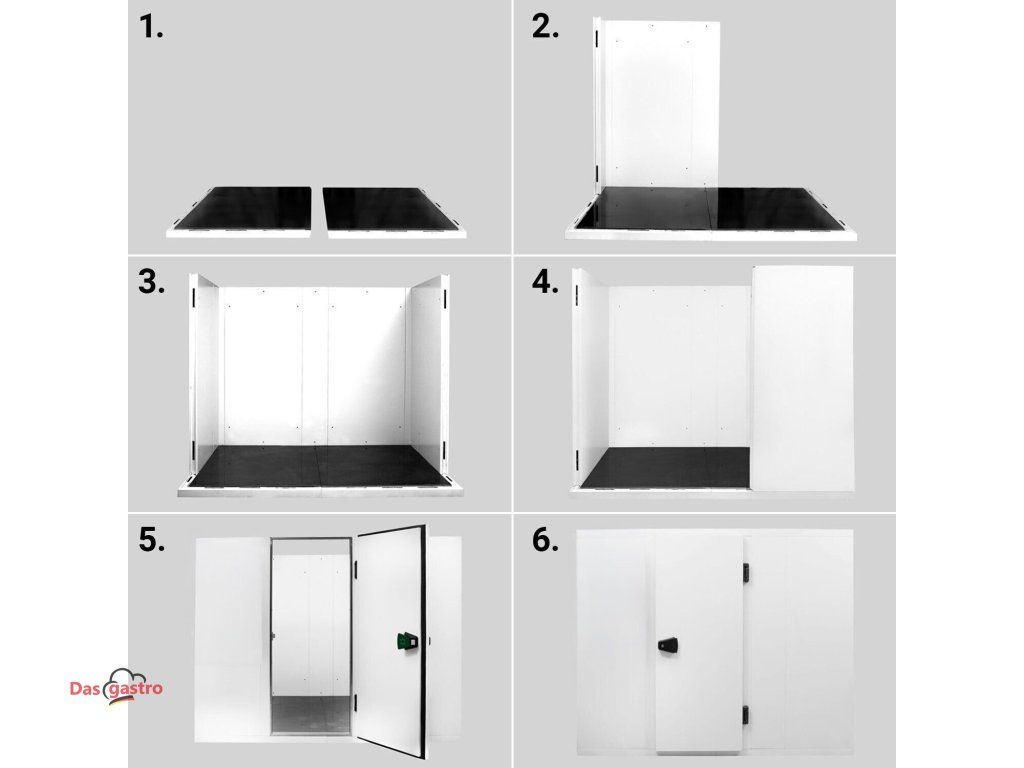 1.

2.

3.

4.

5.

6.

Das gastro