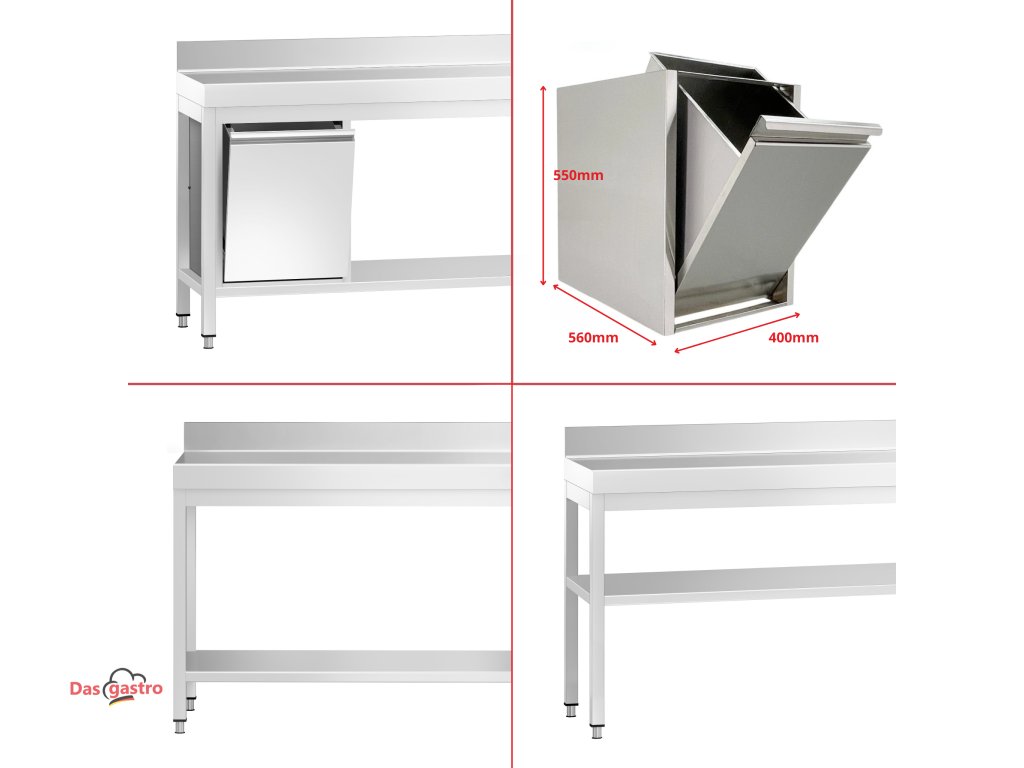 550mm
560mm
400mm
Das gastro