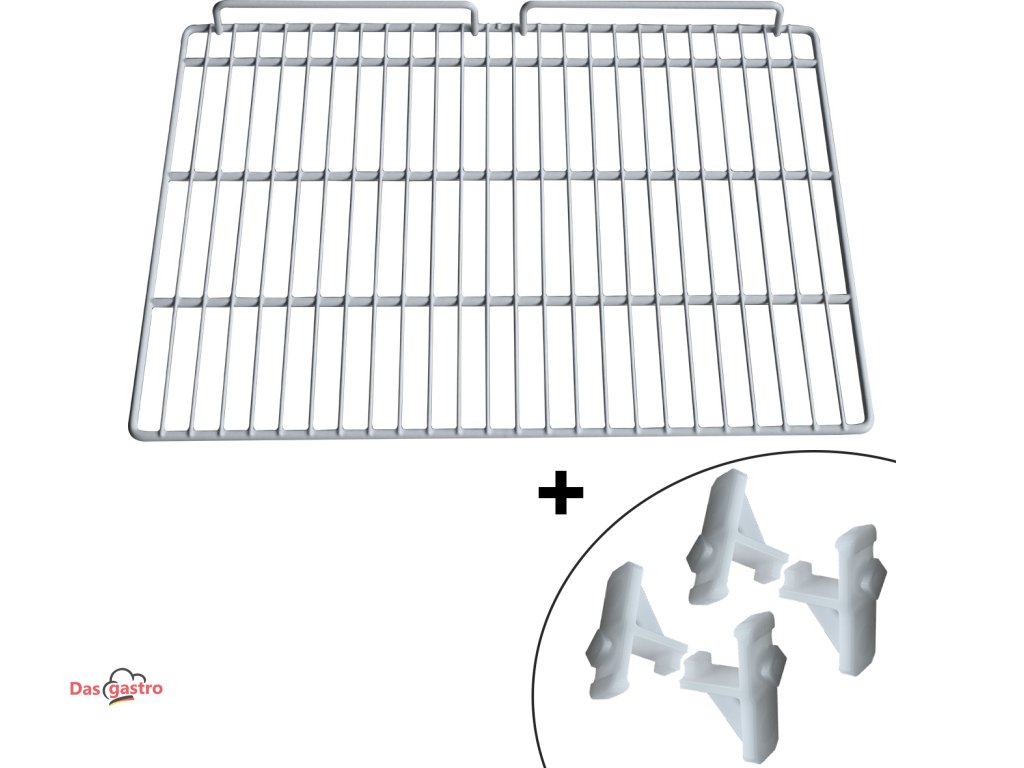 +

Das gastro