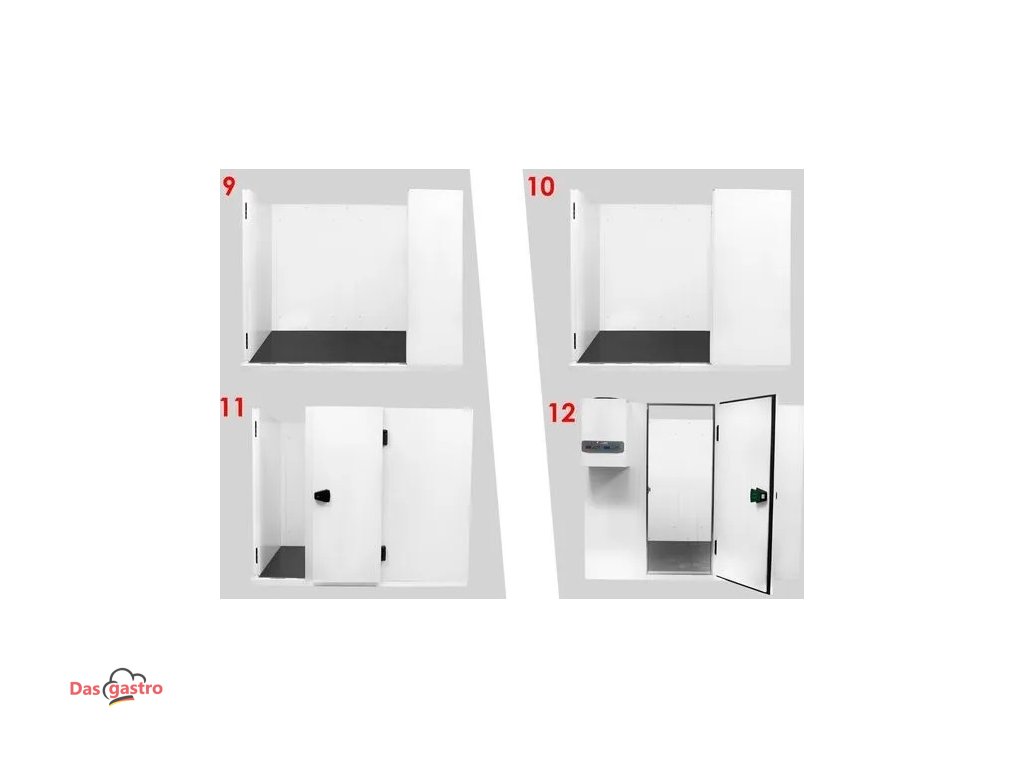 9

10

11

12

Das gastro