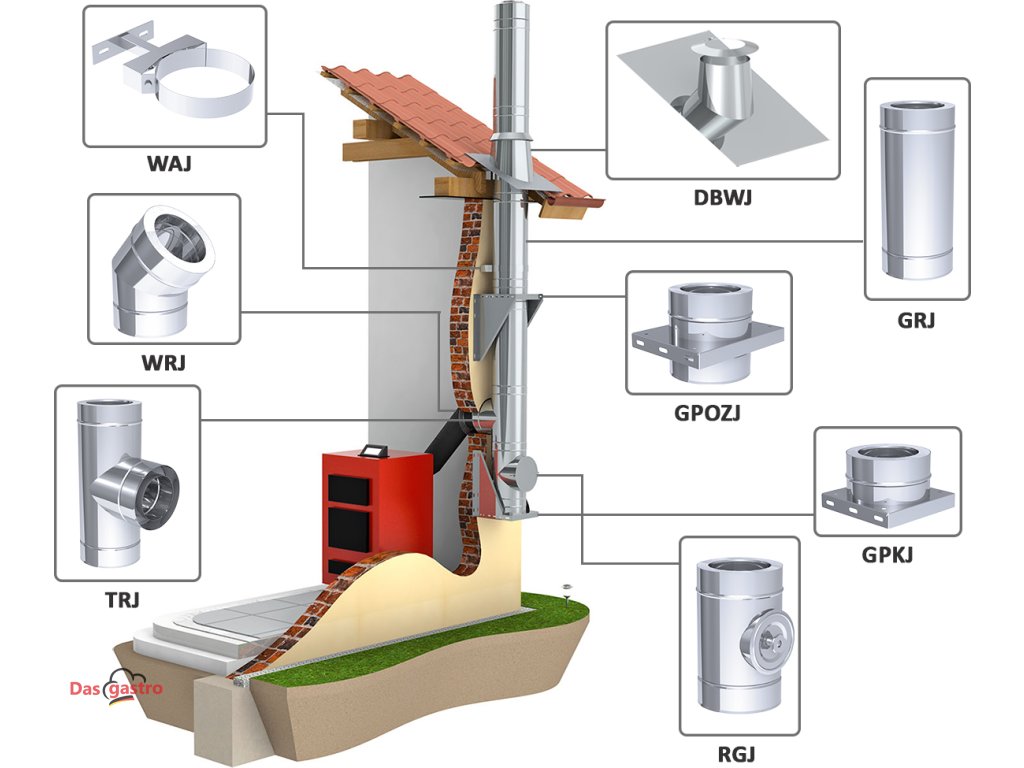 WAJ

DBWJ

GRJ

WRJ

GPOZJ

TRJ

GPKJ

RGJ

Das gastro