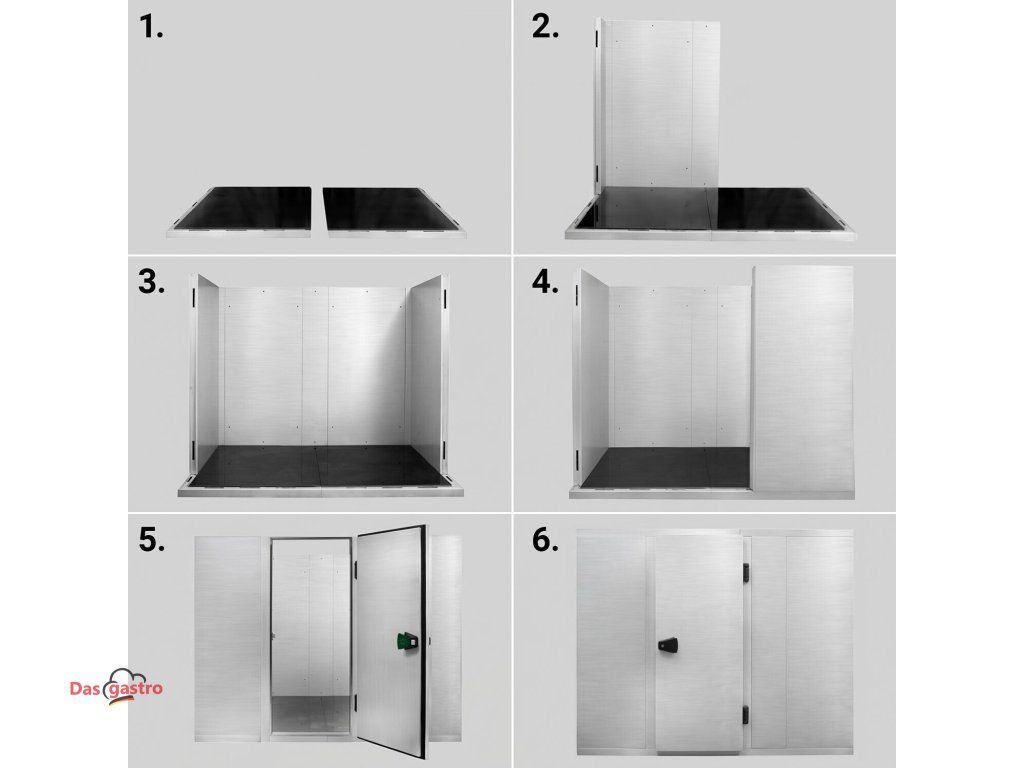 1.

2.

3.

4.

5.

6.

Das gastro