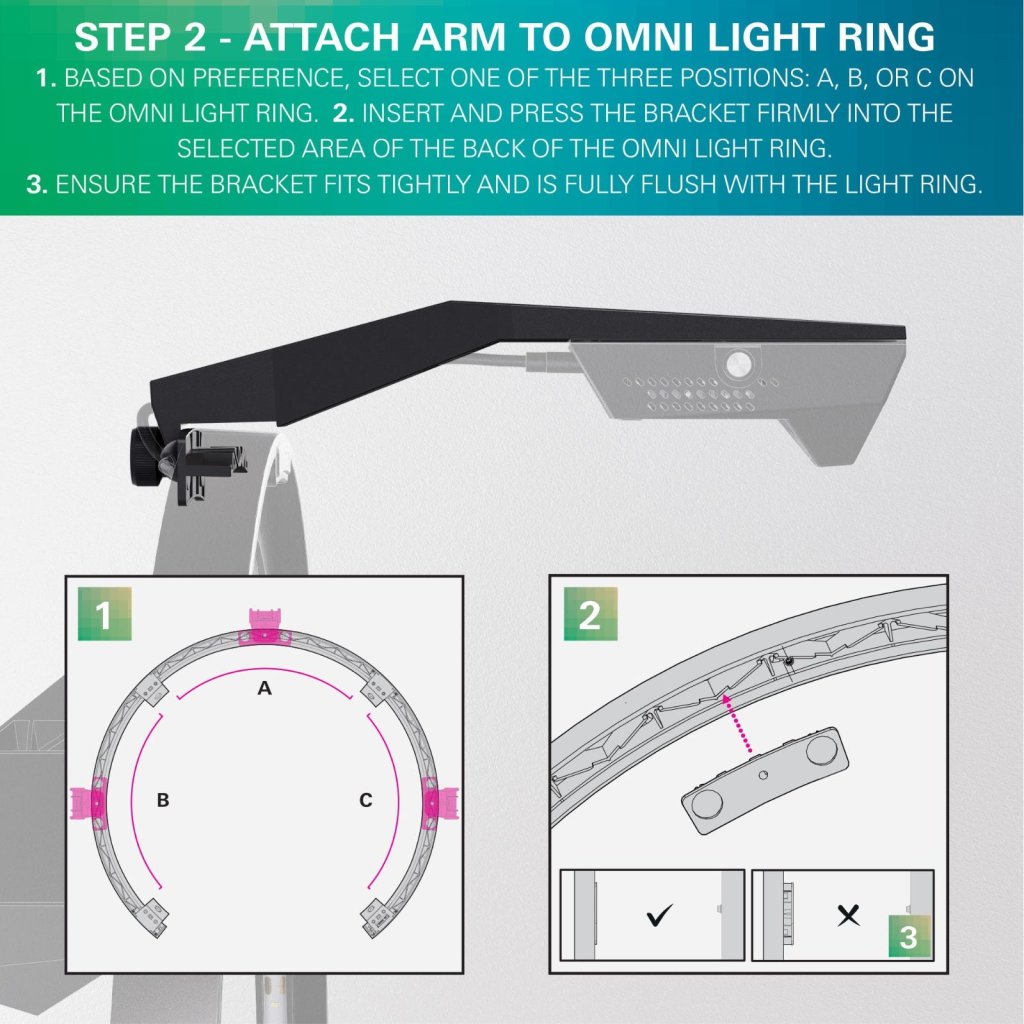 STEP 2 - ATTACH ARM TO OMNI LIGHT RING

1. BASED ON PREFERENCE, SELECT ONE OF THE THREE POSITIONS: A, B, OR C ON THE OMNI LIGHT RING. 2. INSERT AND PRESS THE BRACKET FIRMLY INTO THE SELECTED AREA OF THE BACK OF THE OMNI LIGHT RING.
3. ENSURE THE BRACKET FITS TIGHTLY AND IS FULLY FLUSH WITH THE LIGHT RING.

1

A

B

C

2

✓

✕

3