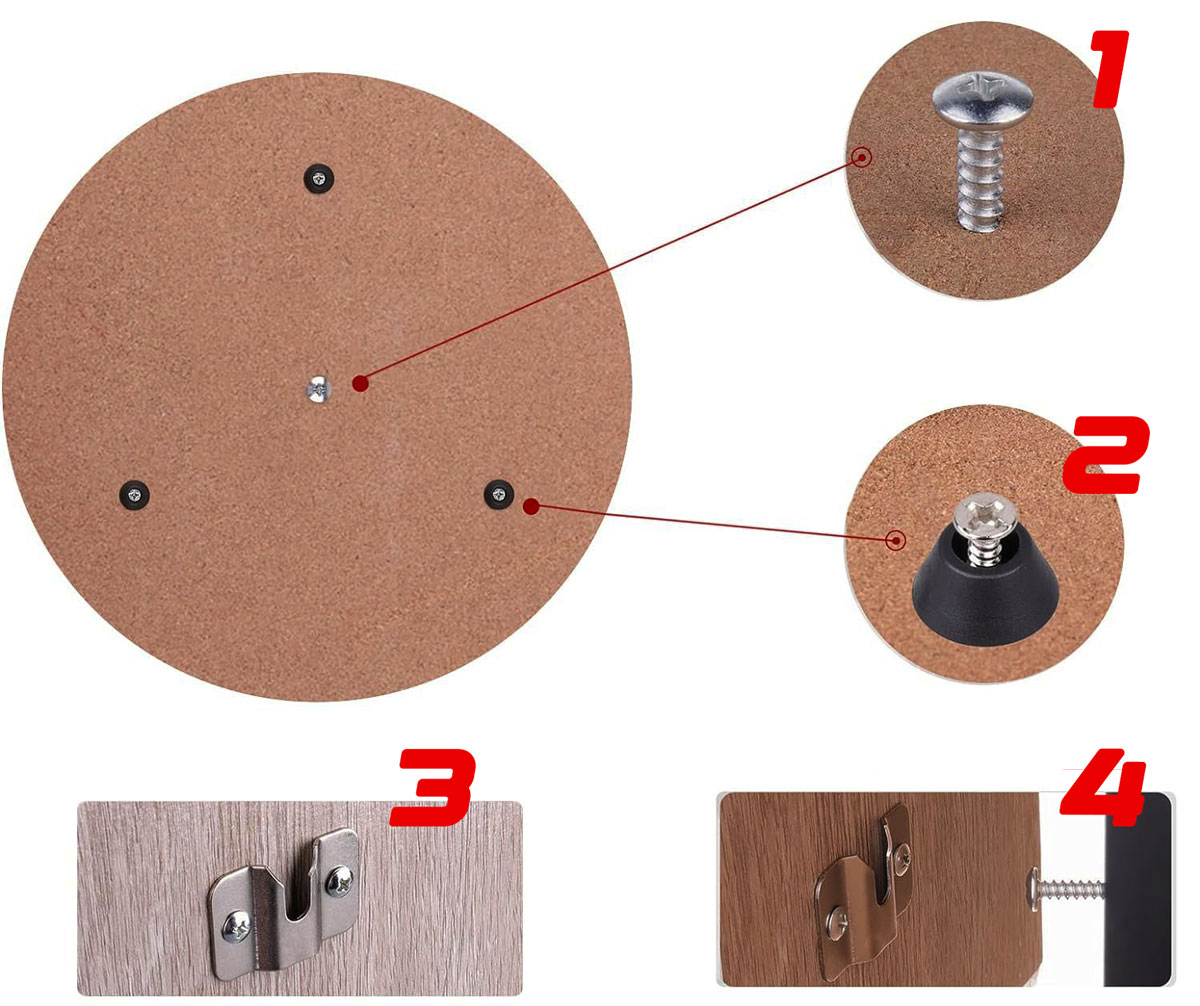 1

2

3

4