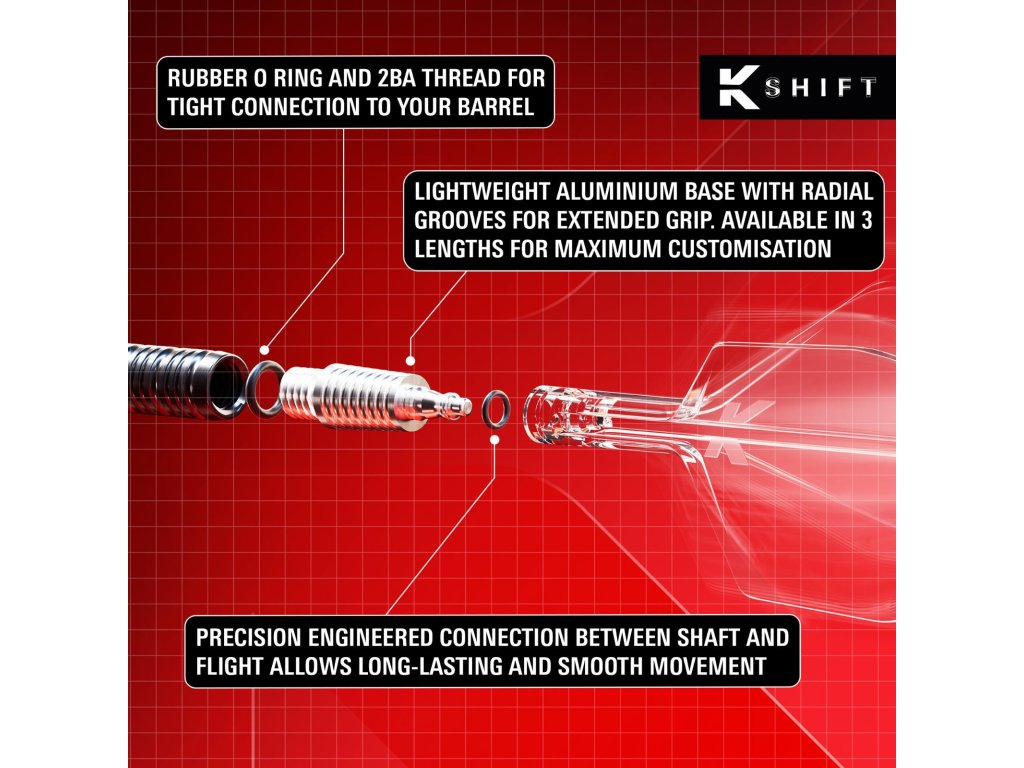 RUBBER O RING AND 2BA THREAD FOR TIGHT CONNECTION TO YOUR BARREL

K SHIFT

LIGHTWEIGHT ALUMINIUM BASE WITH RADIAL GROOVES FOR EXTENDED GRIP. AVAILABLE IN 3 LENGTHS FOR MAXIMUM CUSTOMISATION

PRECISION ENGINEERED CONNECTION BETWEEN SHAFT AND FLIGHT ALLOWS LONG-LASTING AND SMOOTH MOVEMENT