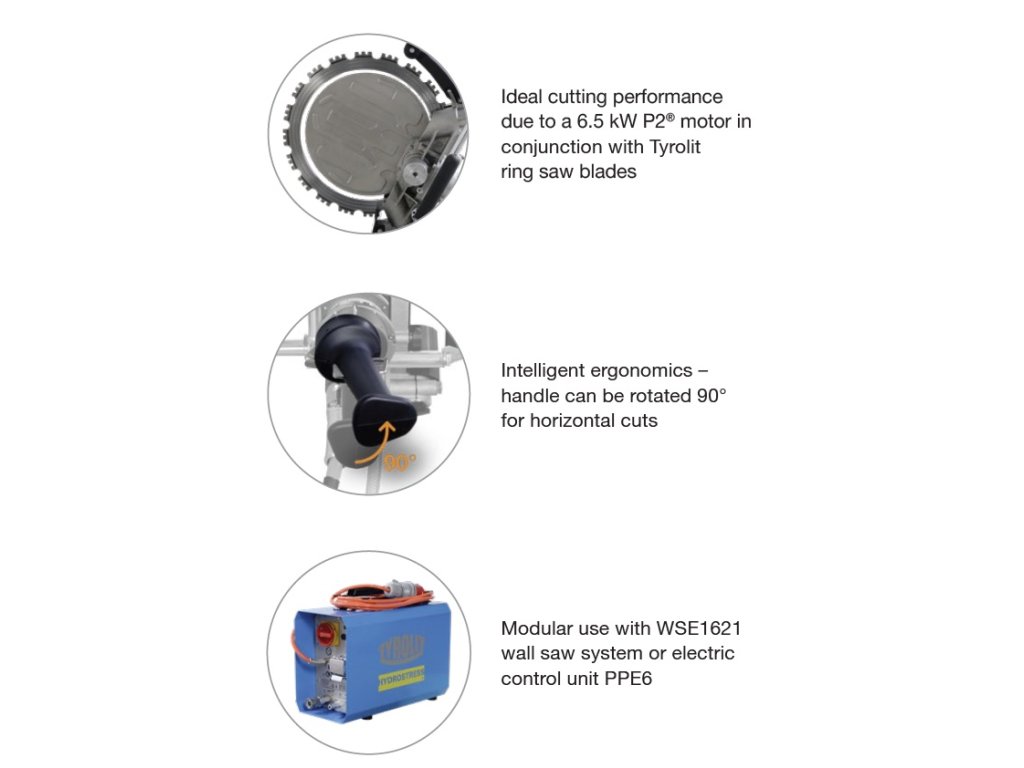 Ideal cutting performance due to a 6.5 kW P2® motor in conjunction with Tyrolit ring saw blades

90°

Intelligent ergonomics – handle can be rotated 90° for horizontal cuts

TYROLIT
HYDROSTRESS

Modular use with WSE1621 wall saw system or electric control unit PPE6