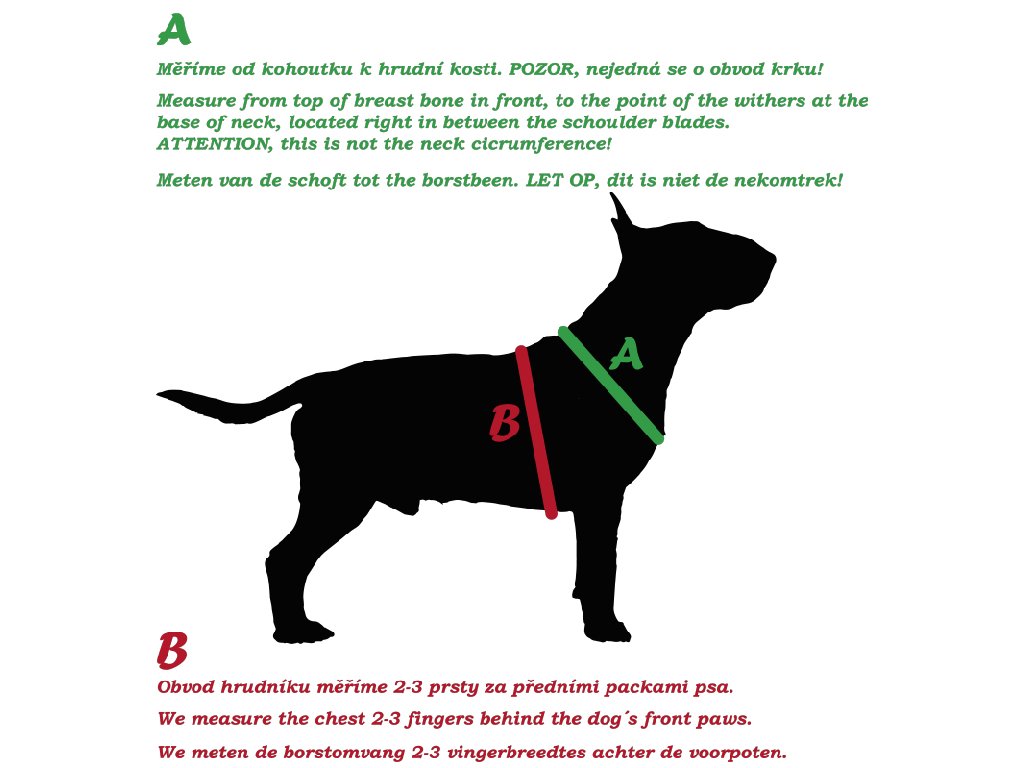 A

Měříme od kohoutku k hrudní kosti. POZOR, nejedná se o obvod krku!

Measure from top of breast bone in front, to the point of the withers at the base of neck, located right in between the schoulder blades. ATTENTION, this is not the neck cicrumference!

Meten van de schoft tot the borstbeen. LET OP, dit is niet de nekomtrek!

A

B

B

Obvod hrudníku měříme 2-3 prsty za předními packami psa.

We measure the chest 2-3 fingers behind the dog´s front paws.

We meten de borstomvang 2-3 vingerbreedtes achter de voorpoten.