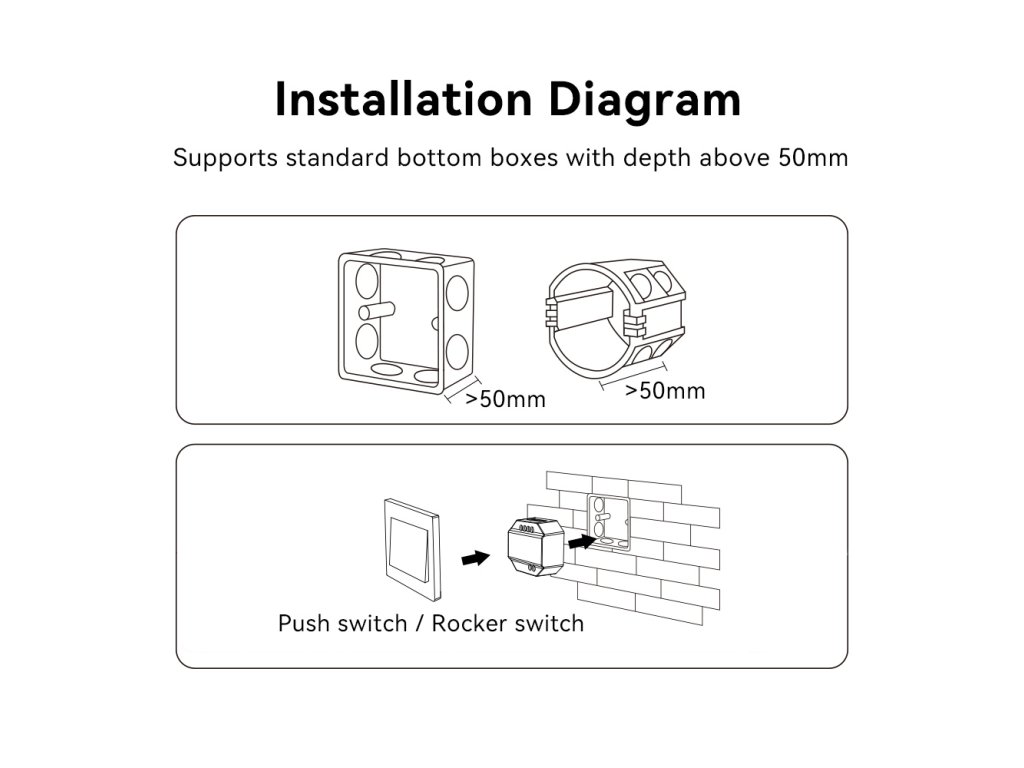 Installation Diagram

Supports standard bottom boxes with depth above 50mm

>50mm

>50mm

Push switch / Rocker switch