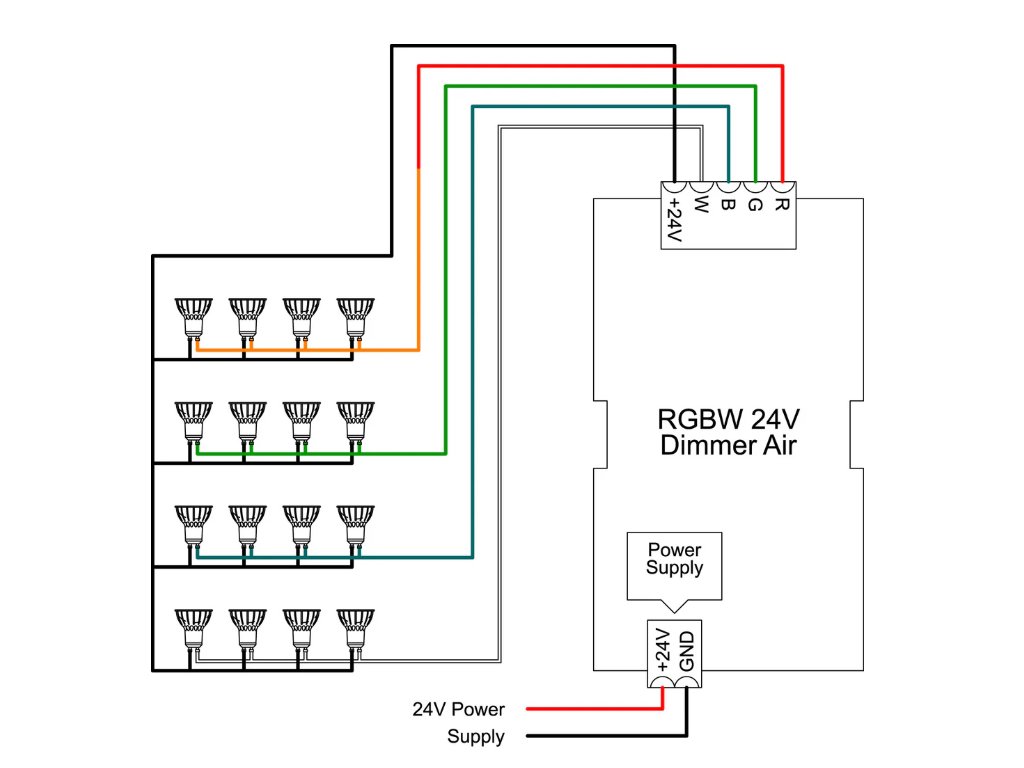 +24V
W
B
G
R

RGBW 24V
Dimmer Air

Power
Supply

+24V
GND

24V Power
Supply