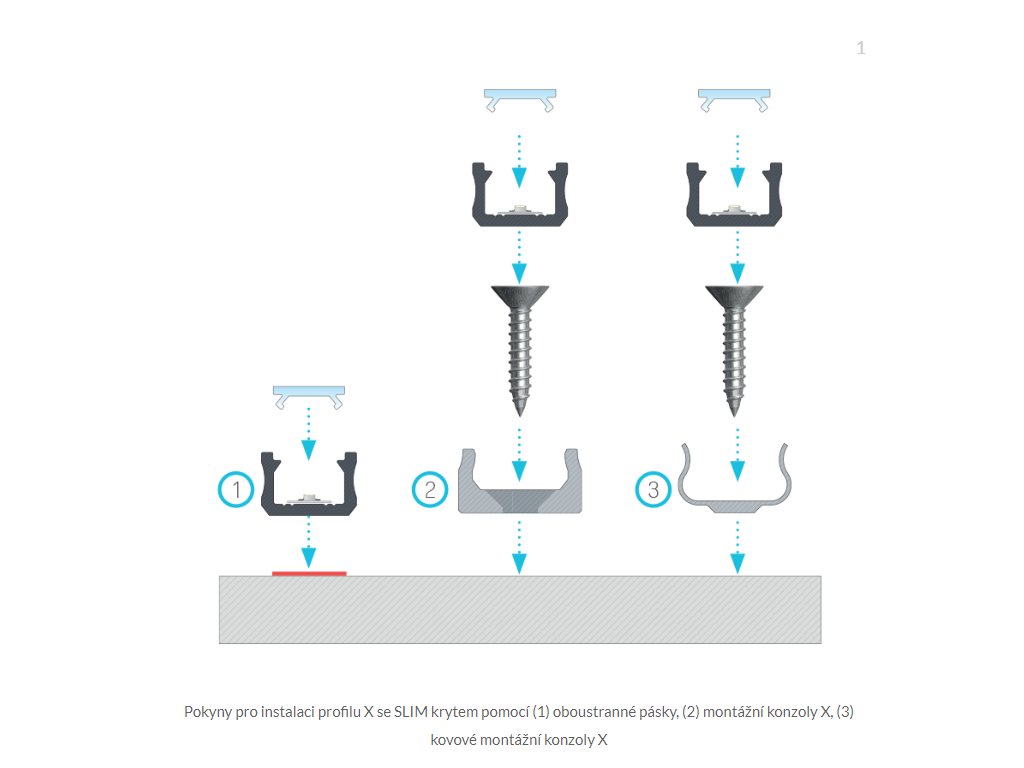 1

1

2

3

Pokyny pro instalaci profilu X se SLIM krytem pomocí (1) oboustranné pásky, (2) montážní konzoly X, (3) kovové montážní konzoly X