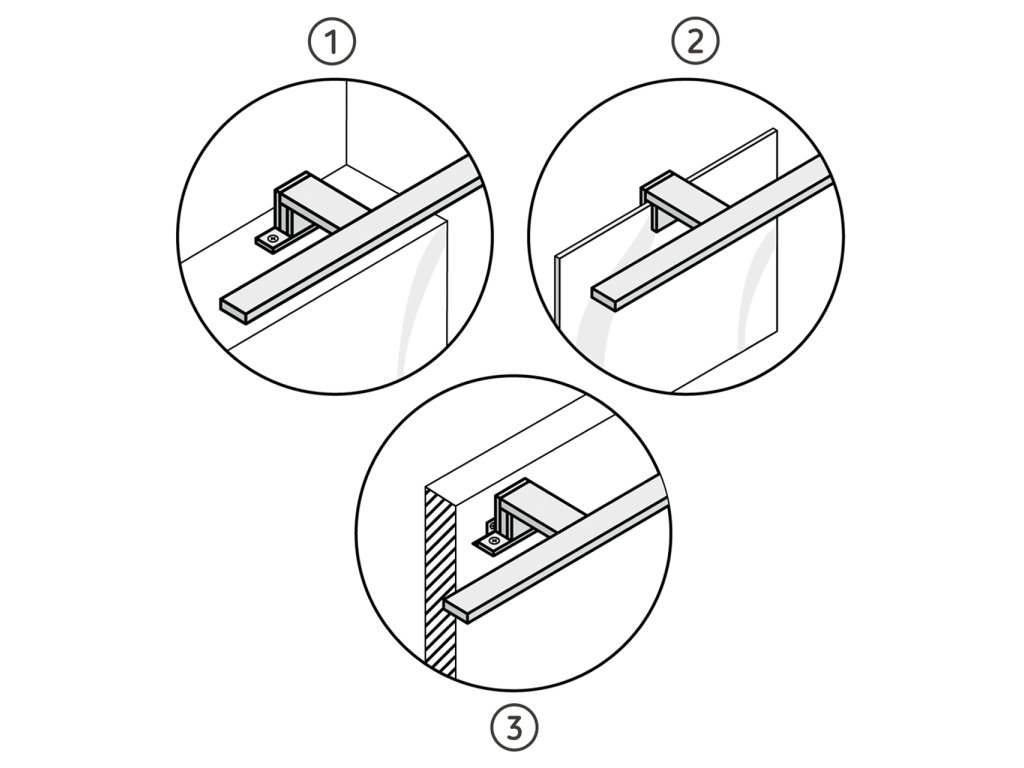 1

2

3