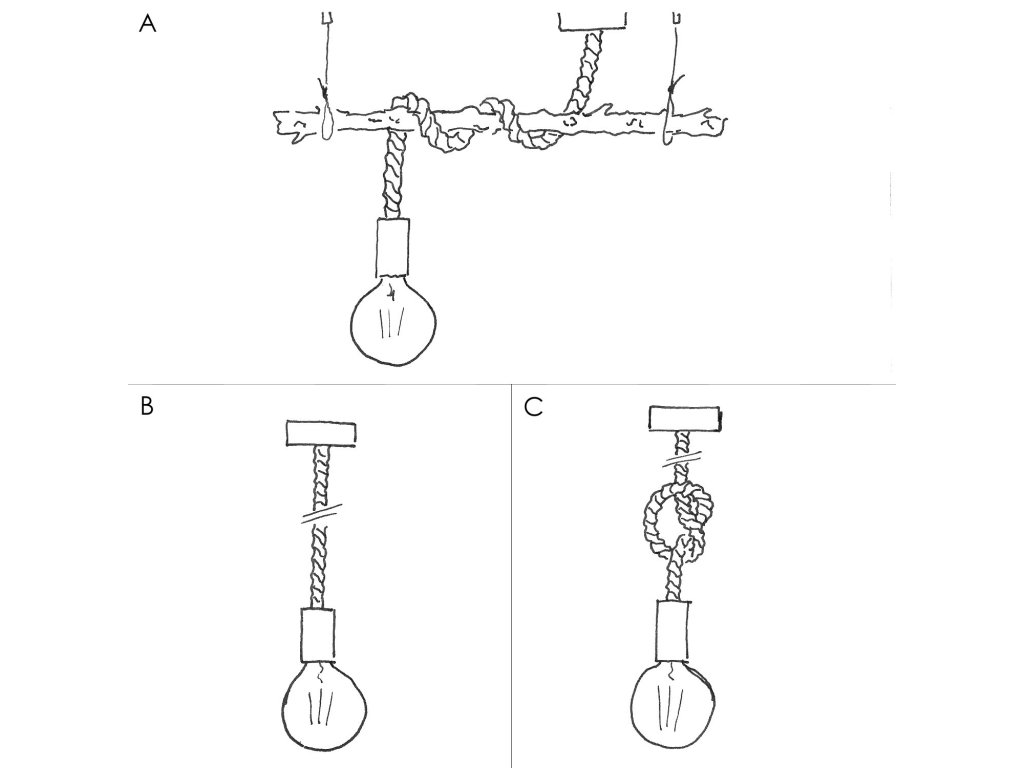 A

B

C