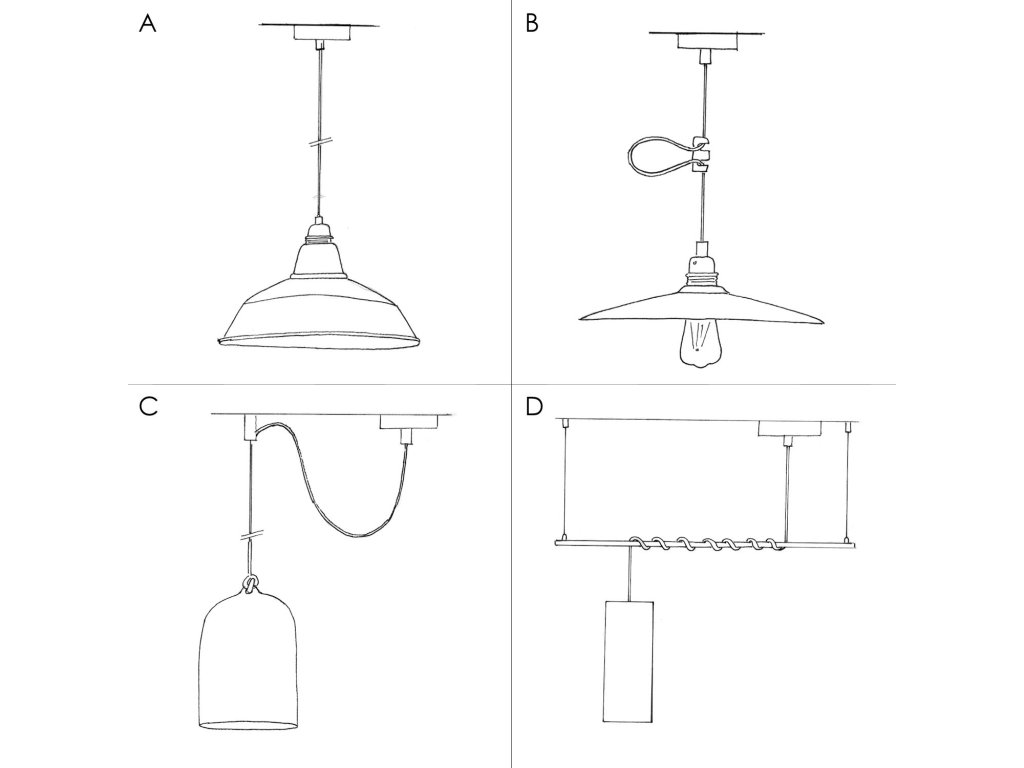 A

B

C

D