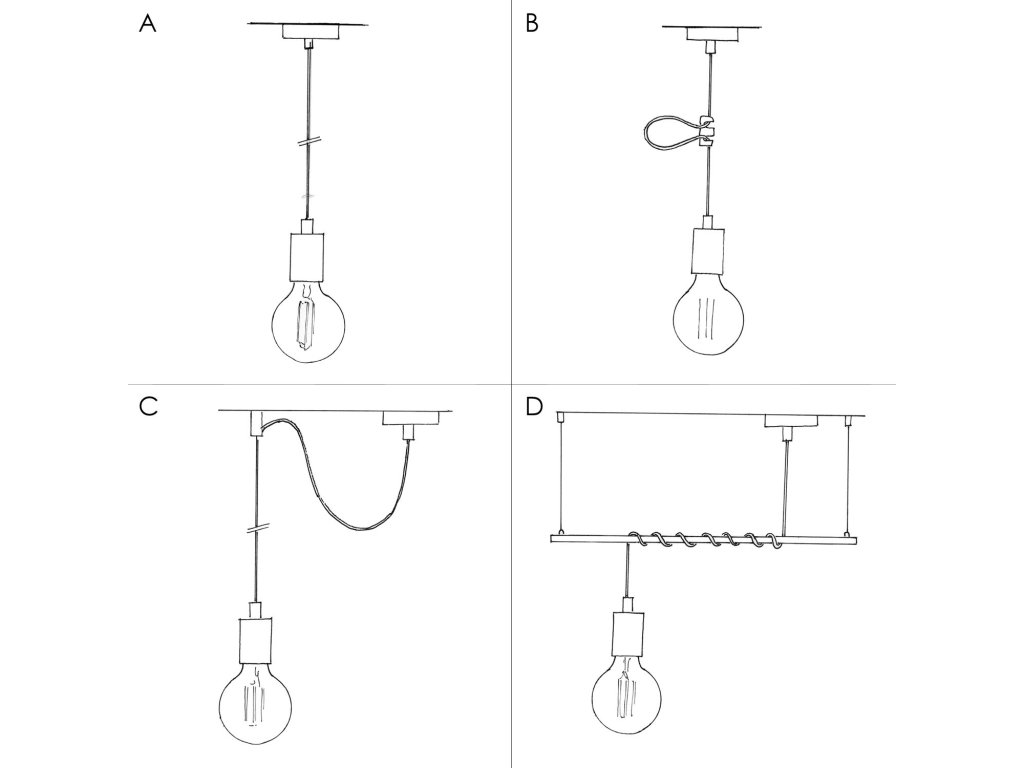 A

B

C

D