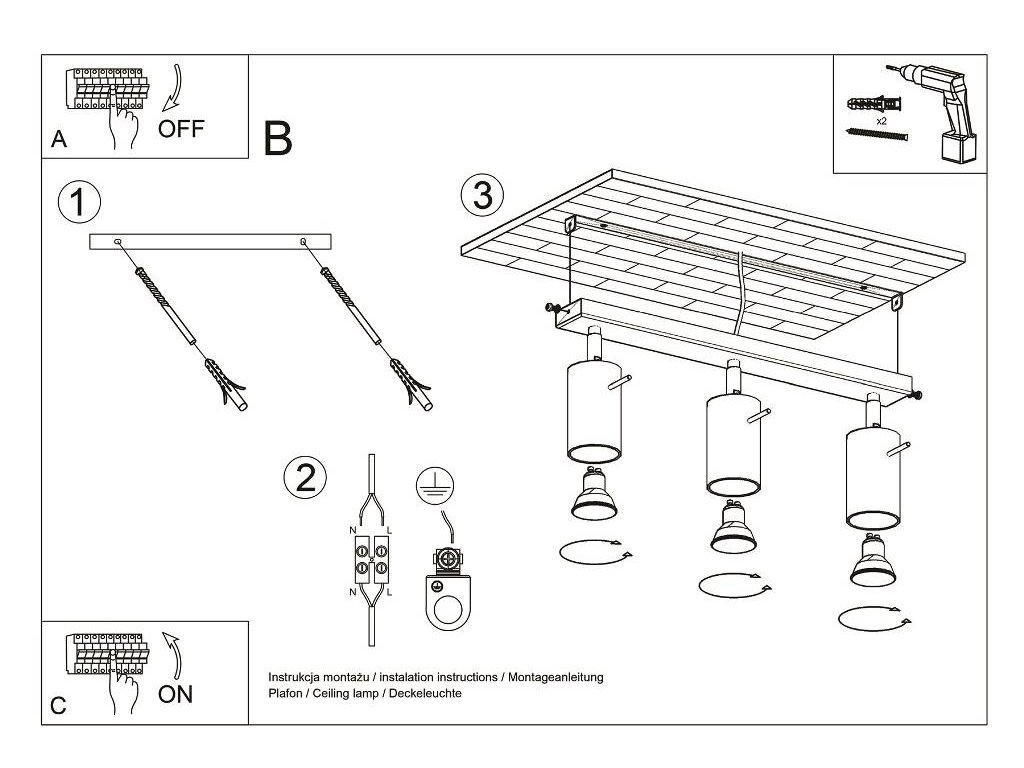 A
OFF

B

x2

1

3

2

N
L
N
L

C
ON

Instrukcja montażu / instalation instructions / Montageanleitung
Plafon / Ceiling lamp / Deckeleuchte